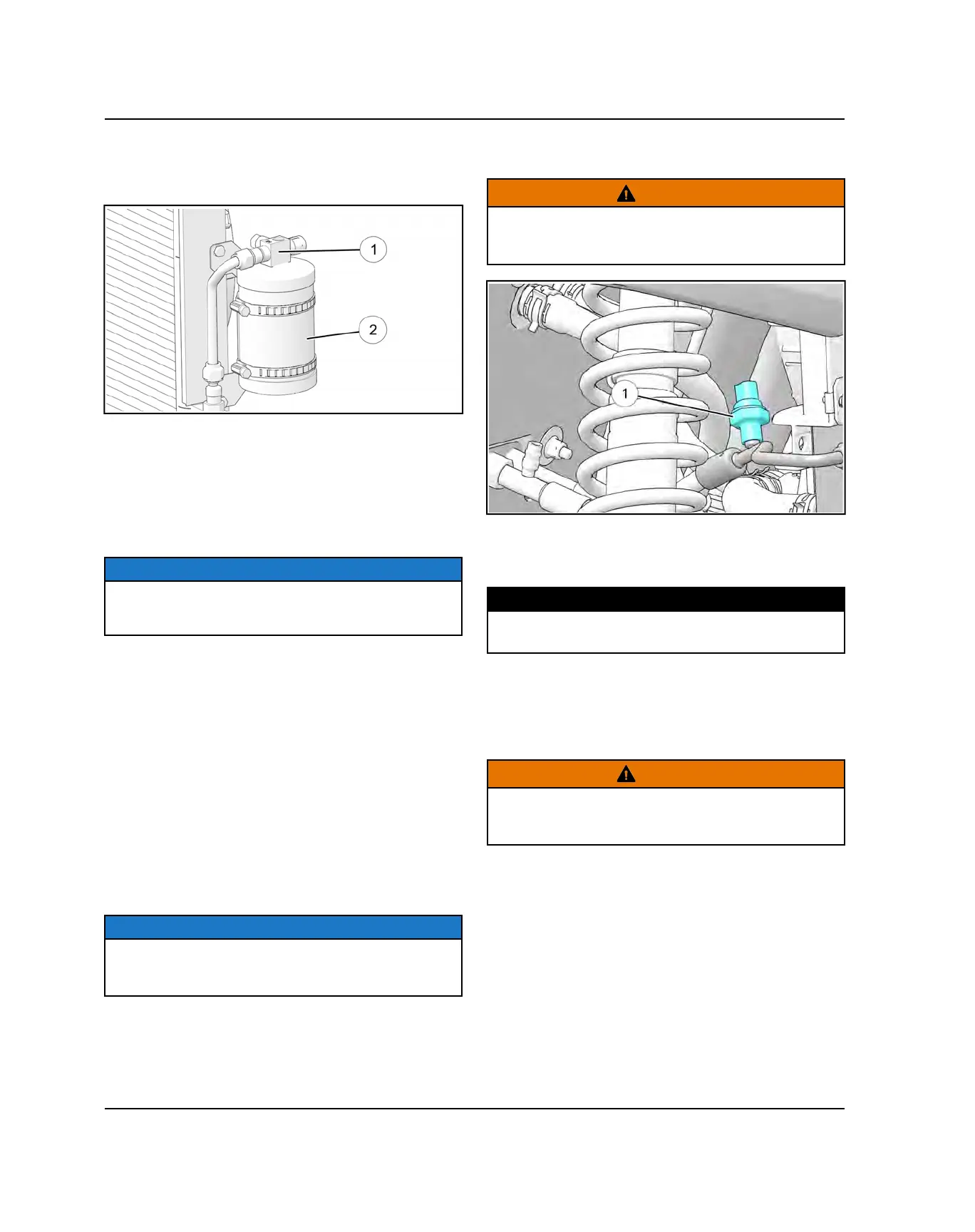 1

2

1