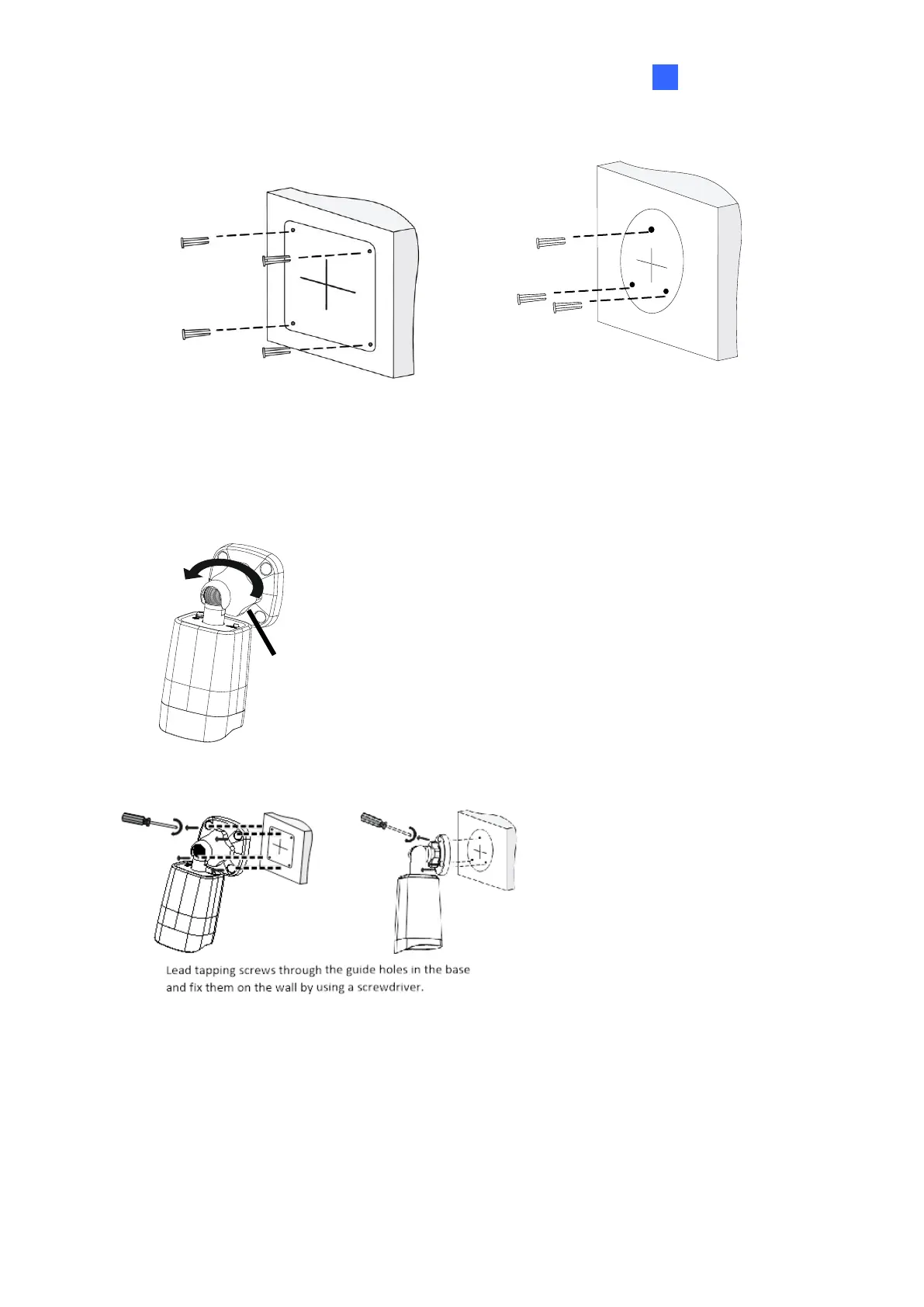 Lead tapping screws through the guide holes in the base and fix them on the wall by using a screwdriver.