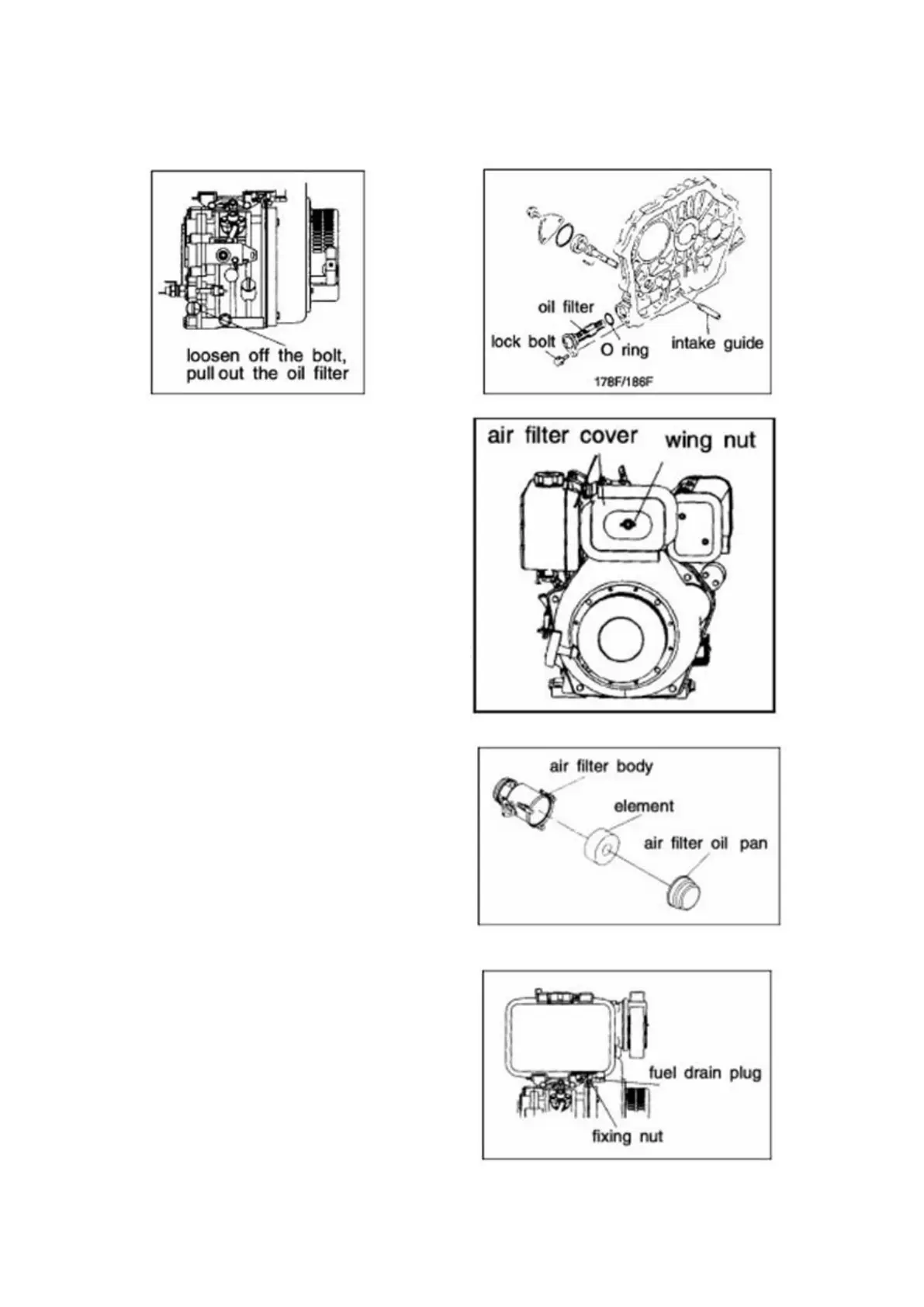 loosen off the bolt, pull out the oil filter

oil filter
lock bolt
O ring
intake guide
178F/186F

air filter cover
wing nut

air filter body
element
air filter oil pan

fuel drain plug
fixing nut