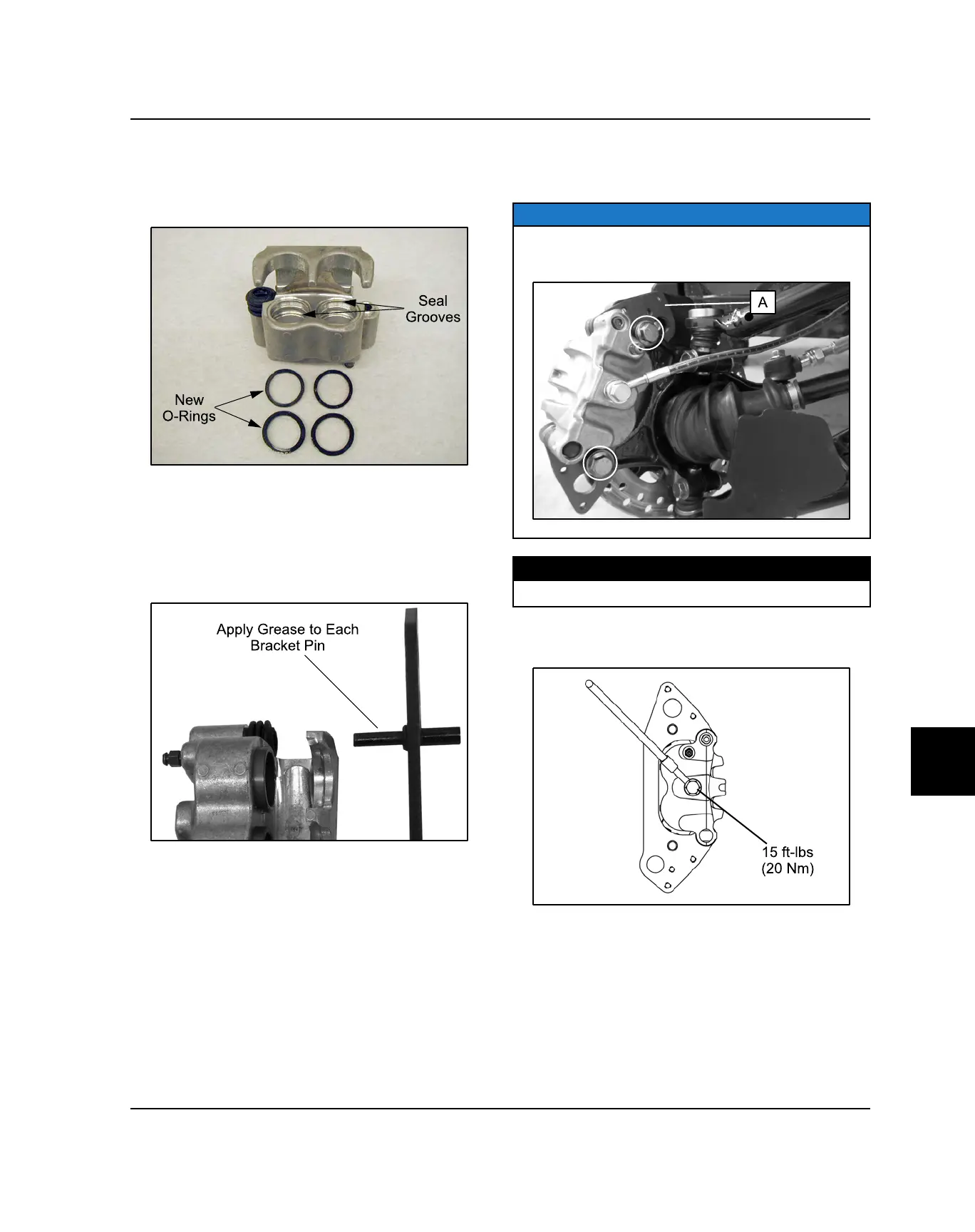 Seal Grooves

New O-Rings

Apply Grease to Each Bracket Pin

A

15 ft-lbs (20 Nm)