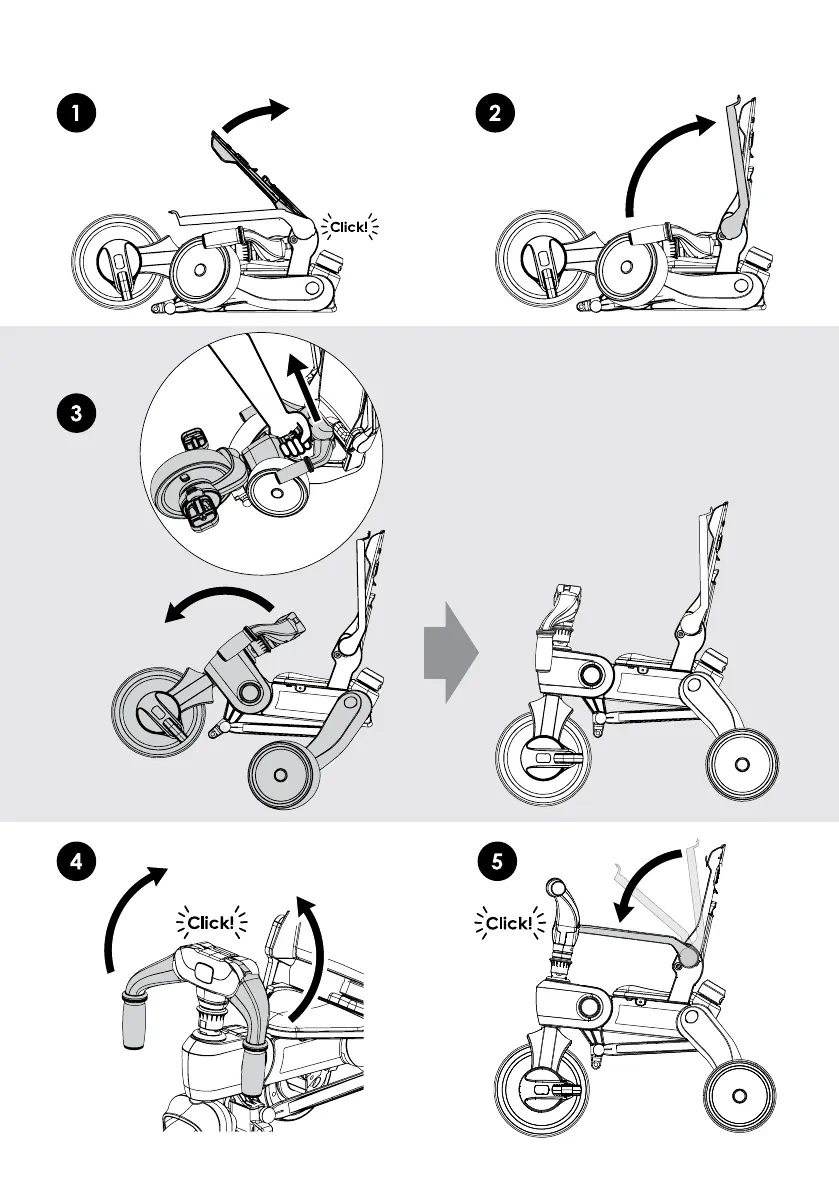 1

Click!

2

3

4

Click!

5

Click!