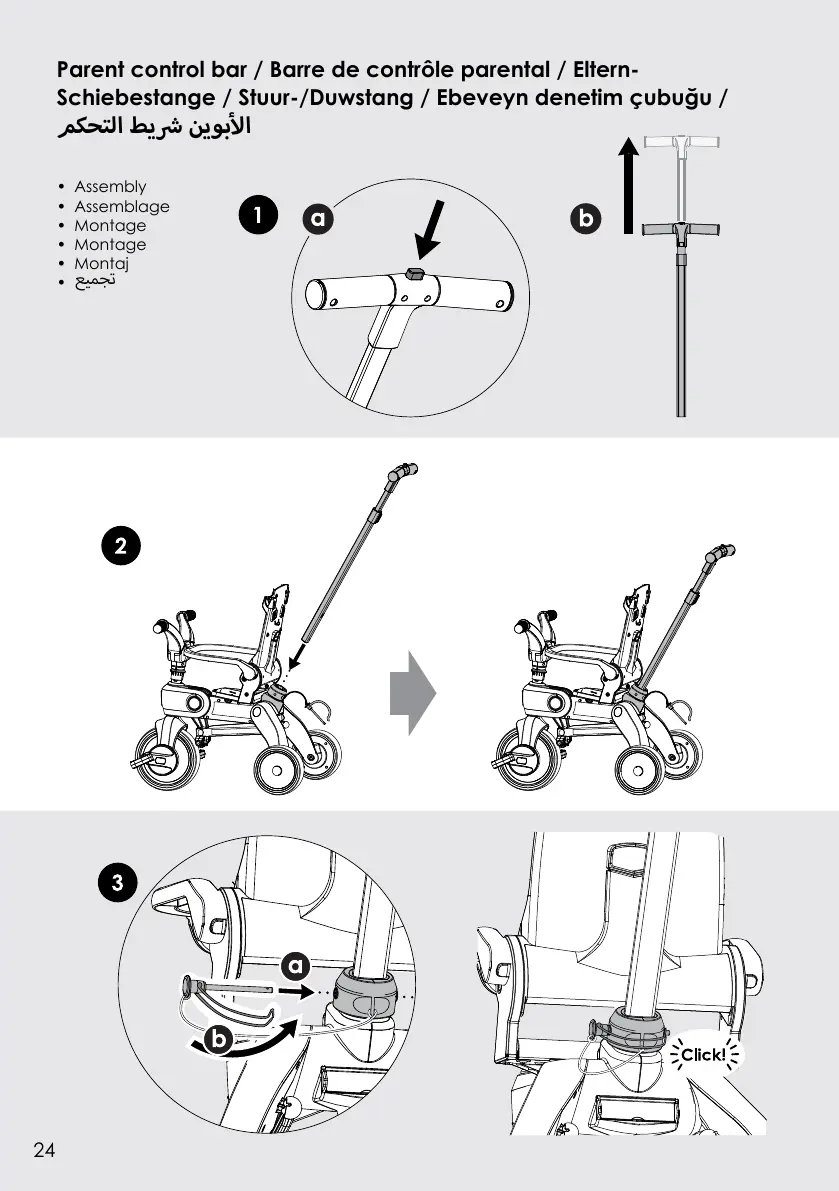 Parent control bar / Barre de contrôle parental / Eltern-Schiebestange / Stuur-/Duwstang / Ebeveyn denetim çubuğu / الأبوين شريط التحكم

• Assembly
• Assemblage
• Montage
• Montage
• Montaj
• تجميع

1
a
b

2

3
a
b
Click!

24