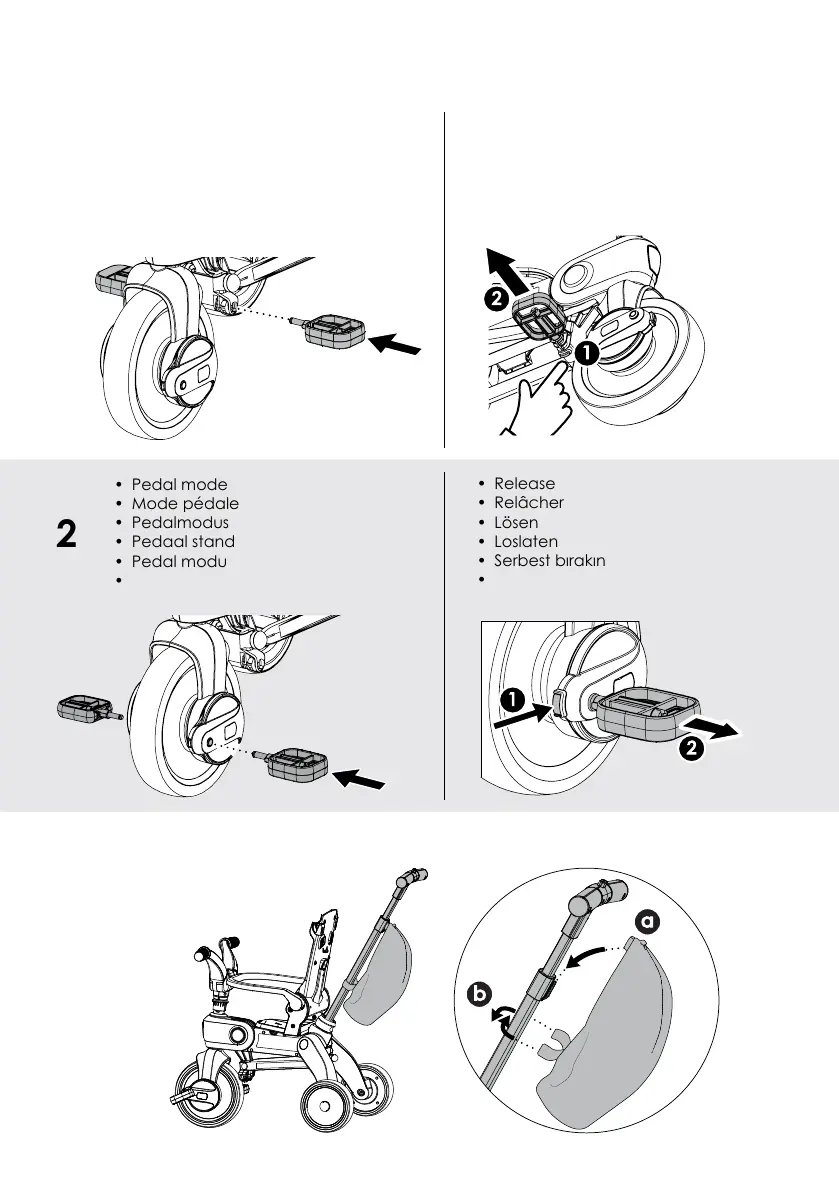 2

1

2

• Pedal mode
• Mode pédale
• Pedalmodus
• Pedaal stand
• Pedal modu
•

• Release
• Relâcher
• Lösen
• Loslaten
• Serbest bırakın
•

1

2

a

b