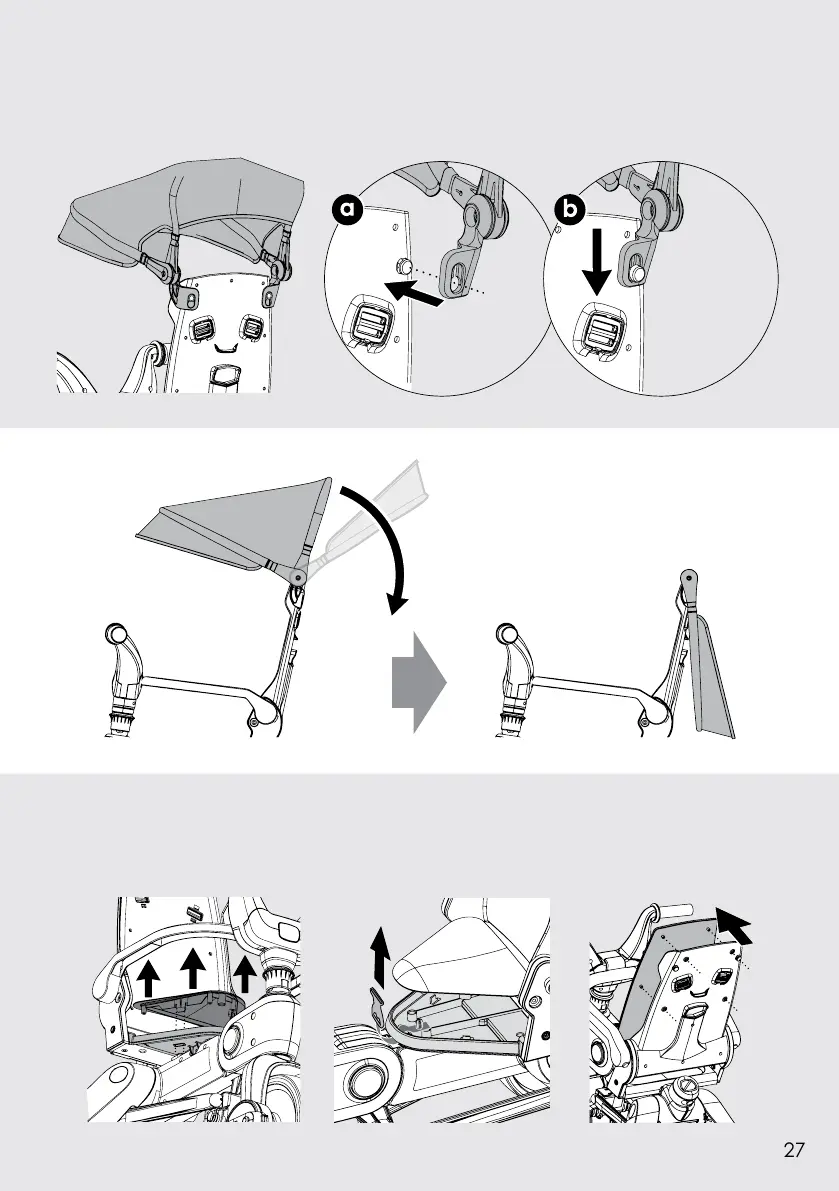 a

b

27