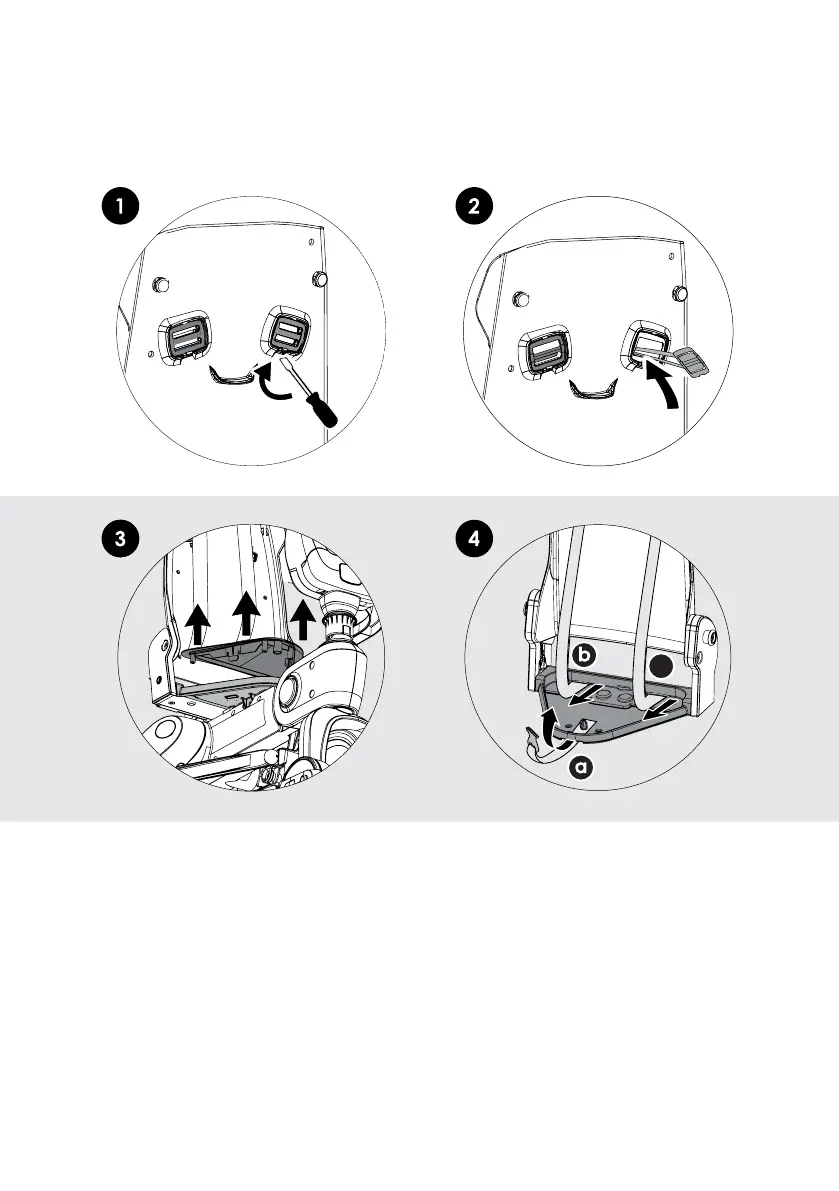 1

2

3

4

b

a