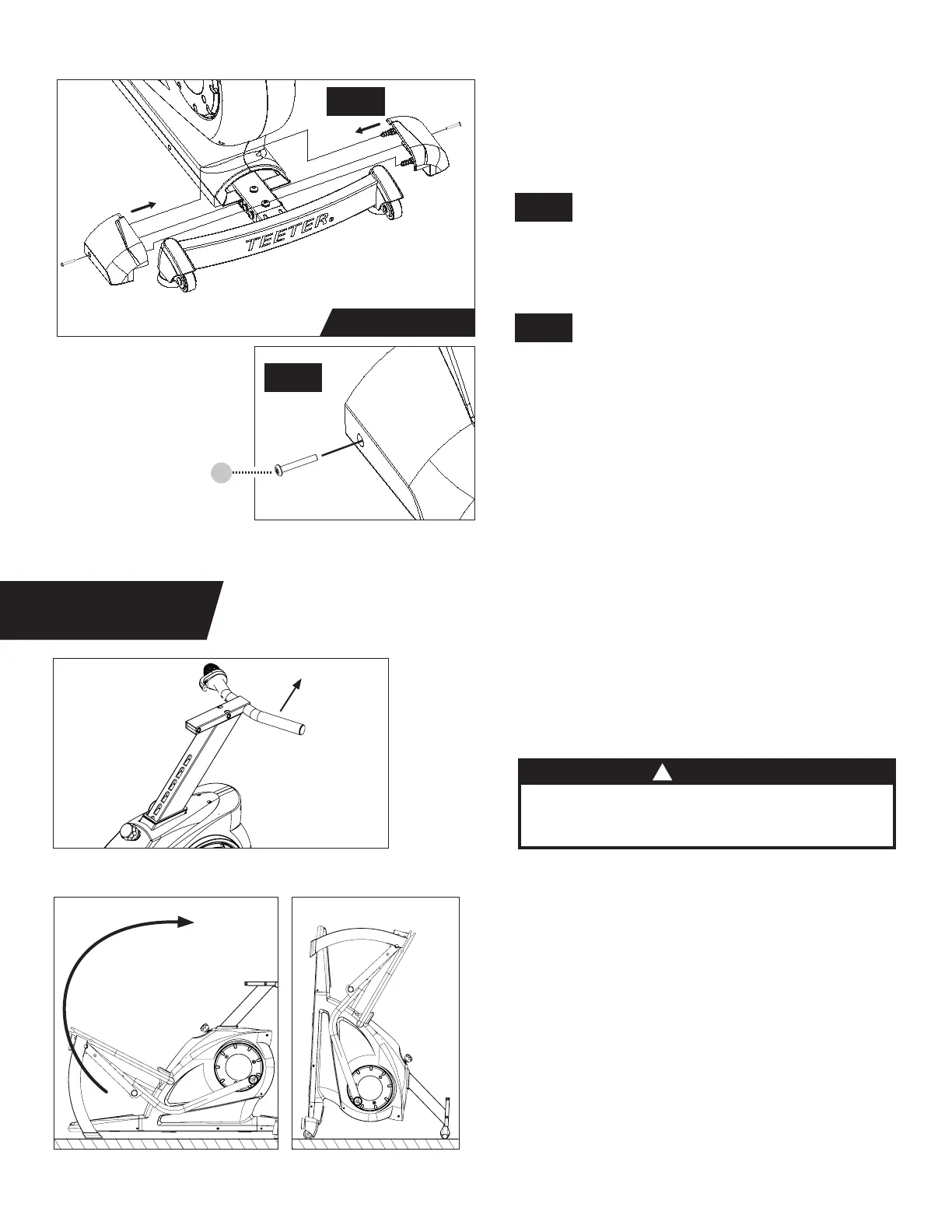 TEETER®