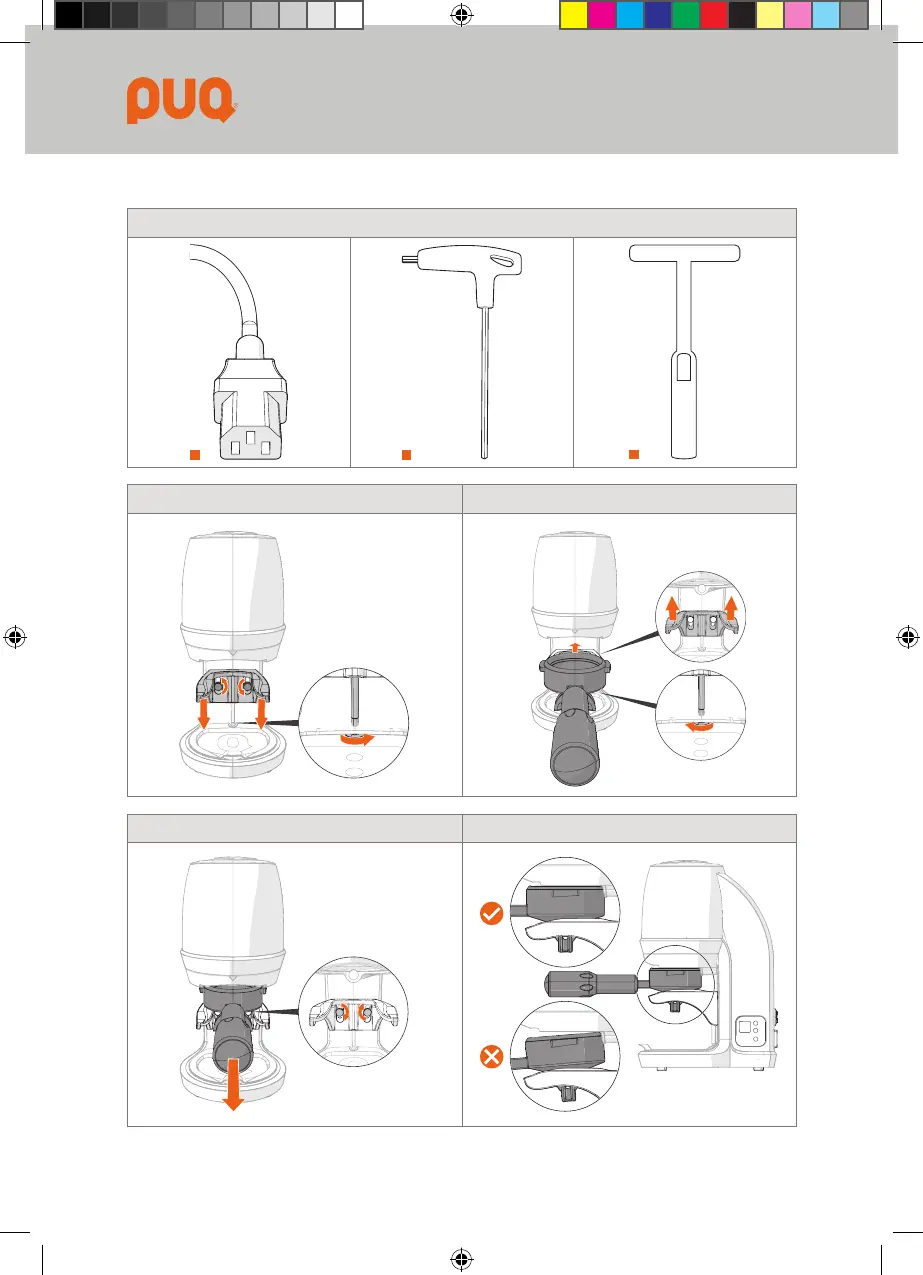 puq