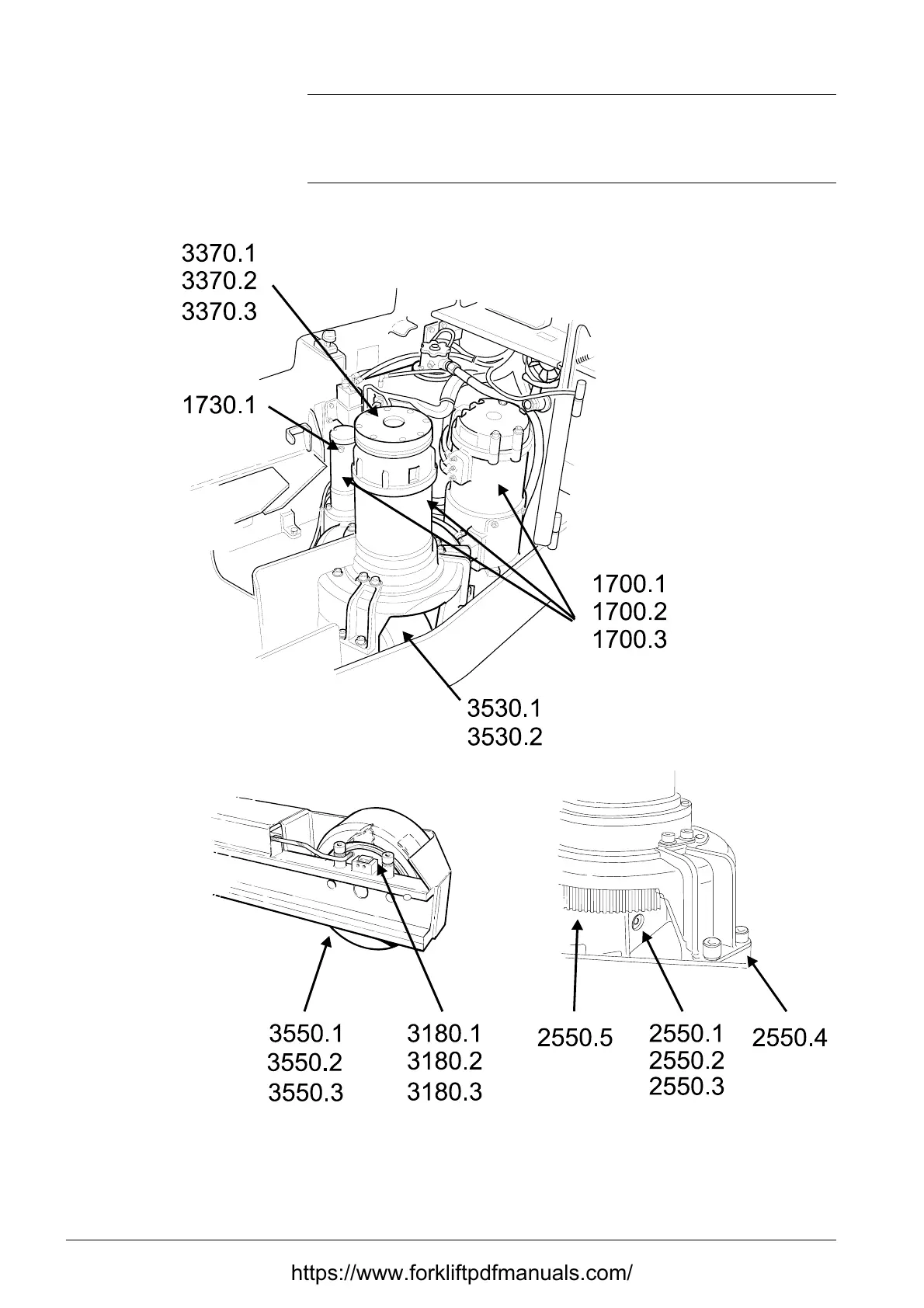 3370.1
3370.2
3370.3

1730.1

1700.1
1700.2
1700.3

3530.1
3530.2

3550.1
3550.2
3550.3

3180.1
3180.2
3180.3

2550.5

2550.1
2550.2
2550.3

2550.4

https://www.forkliftpdfmanuals.com/