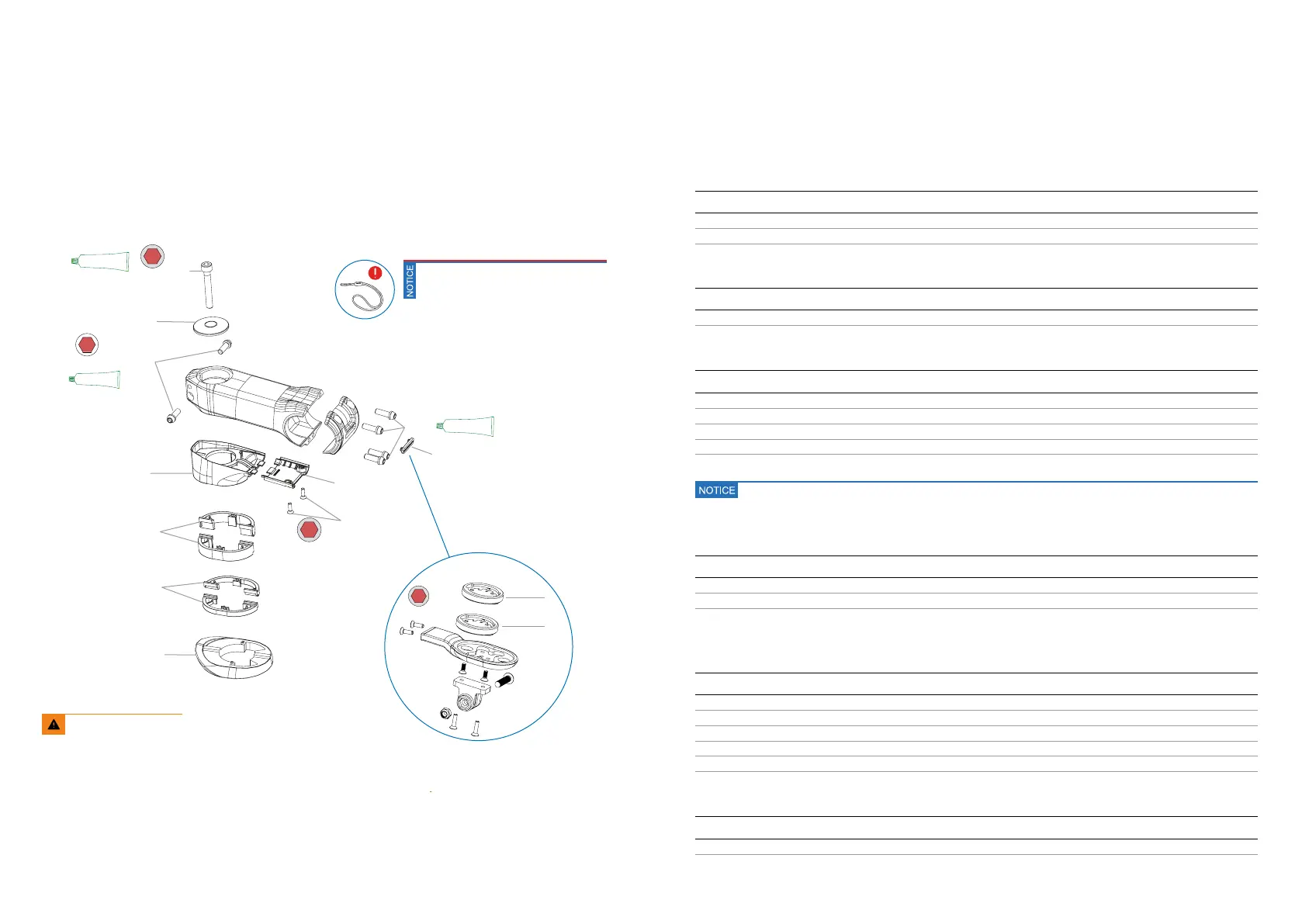 NOTICE

NOTICE