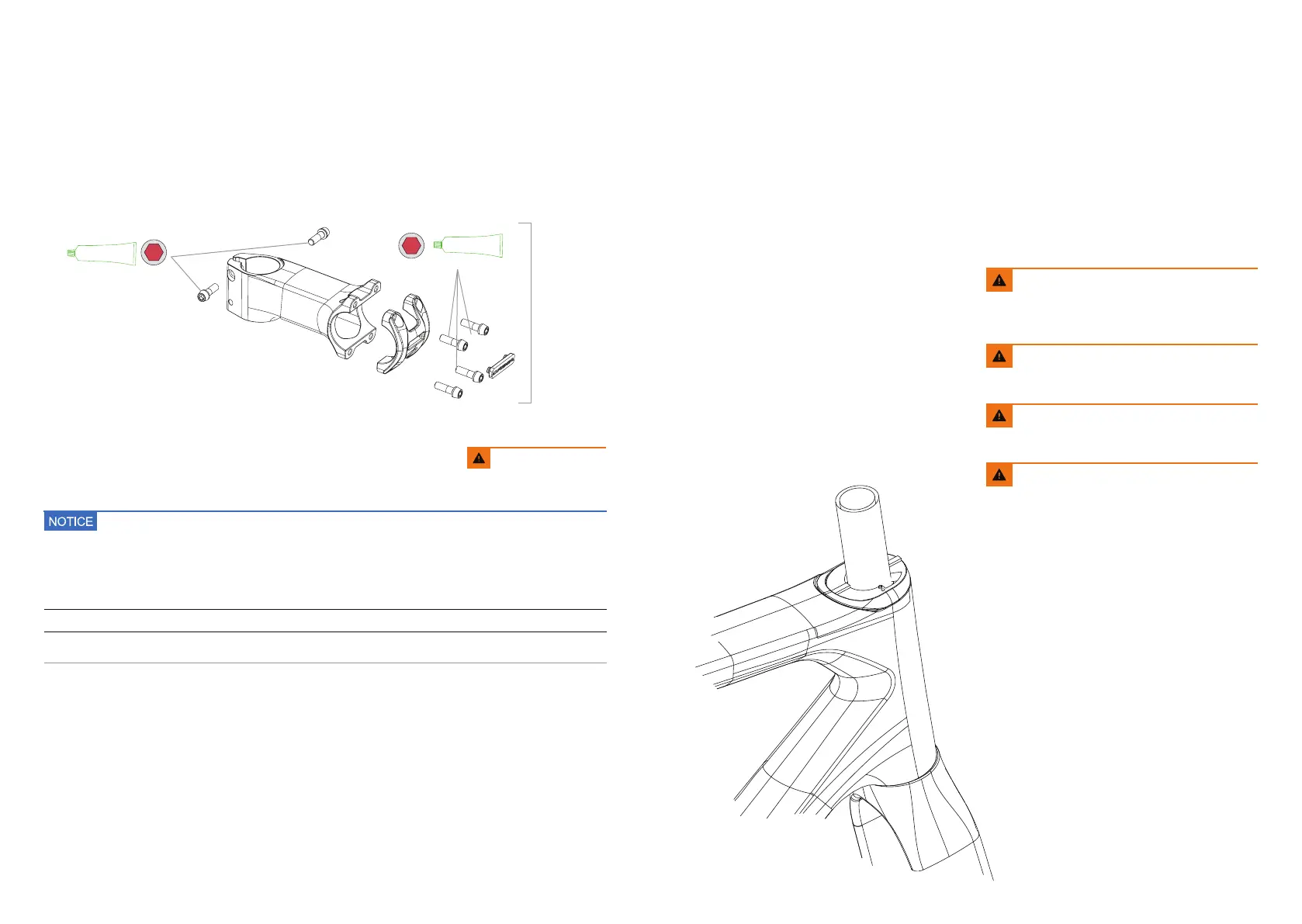 NOTICE