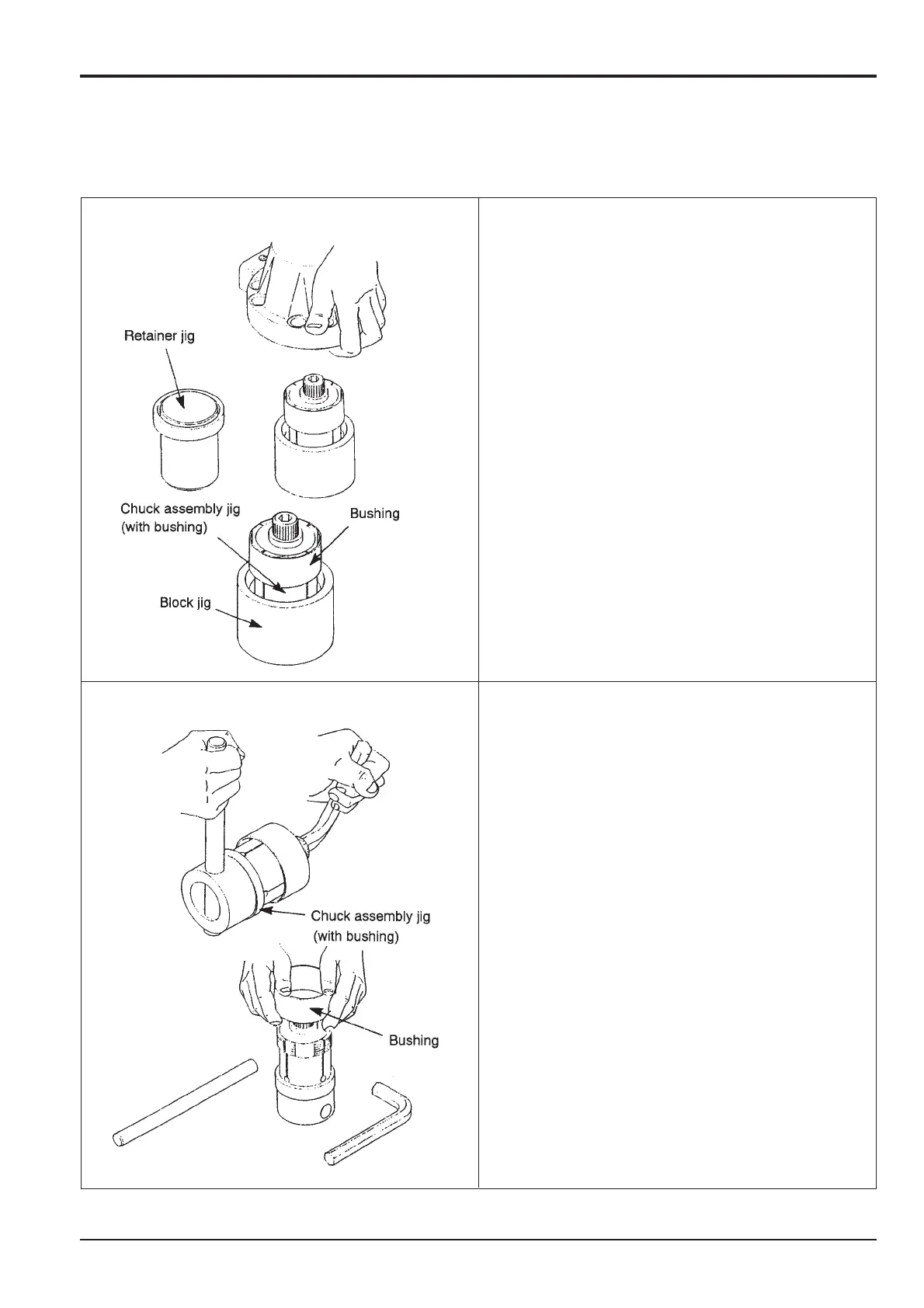 Retainer jig

Chuck assembly jig (with bushing)

Bushing

Block jig

Chuck assembly jig (with bushing)

Bushing