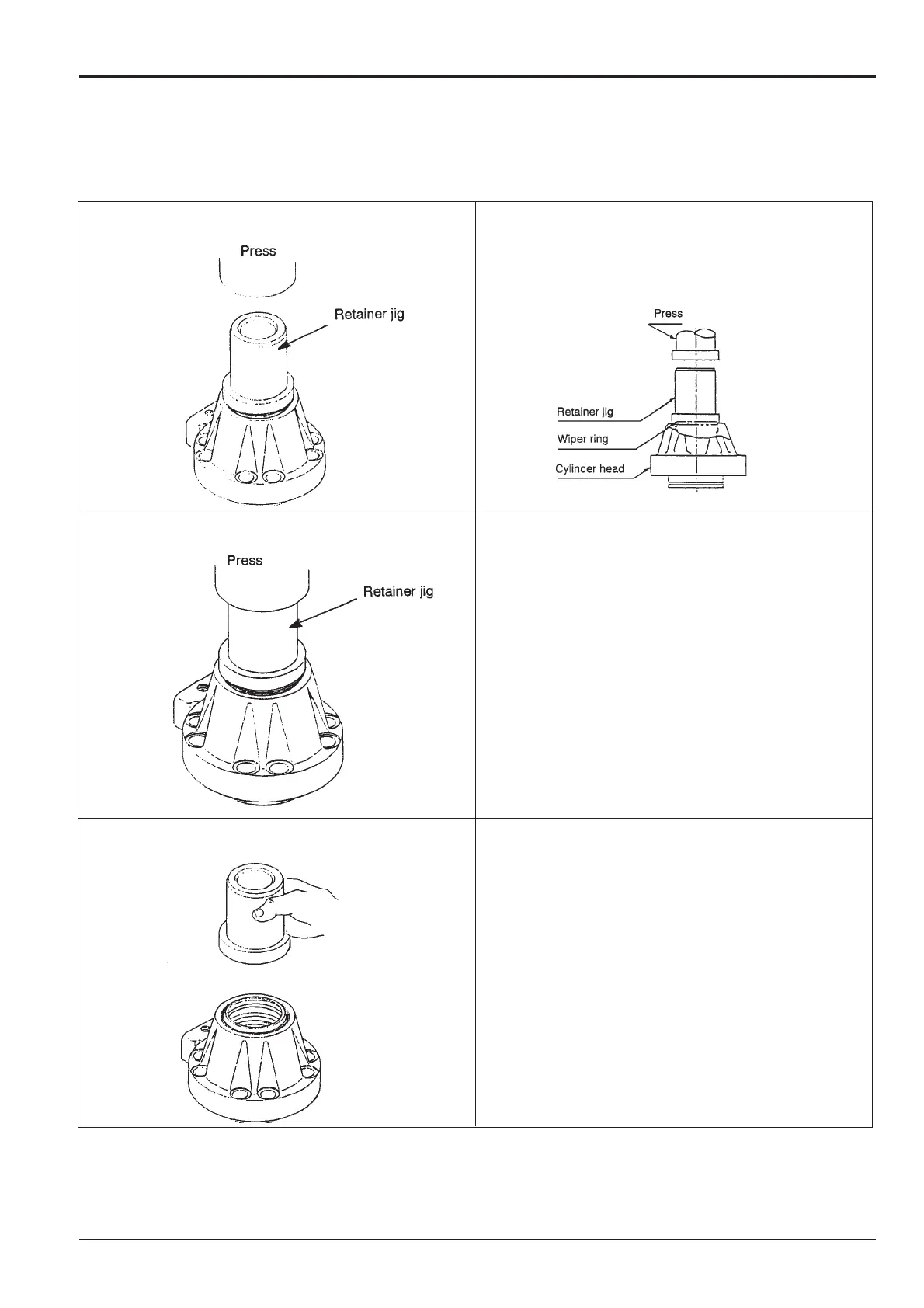 Press

Retainer jig

Press

Retainer jig

Wiper ring

Cylinder head

Press

Retainer jig