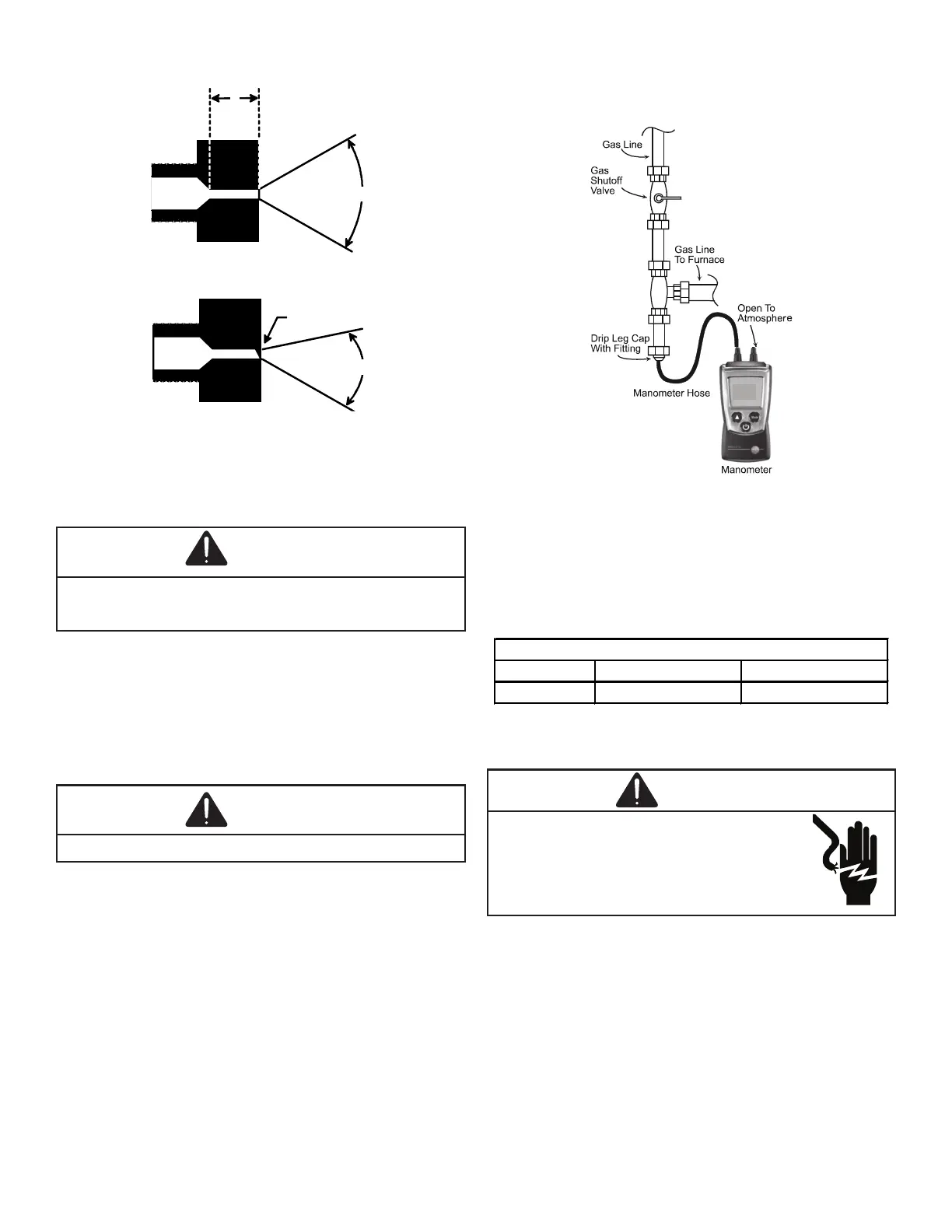 Gas Line

Gas Shutoff Valve

Gas Line To Furnace

Open To Atmosphere

Drip Leg Cap With Fitting

Manometer Hose

Manometer