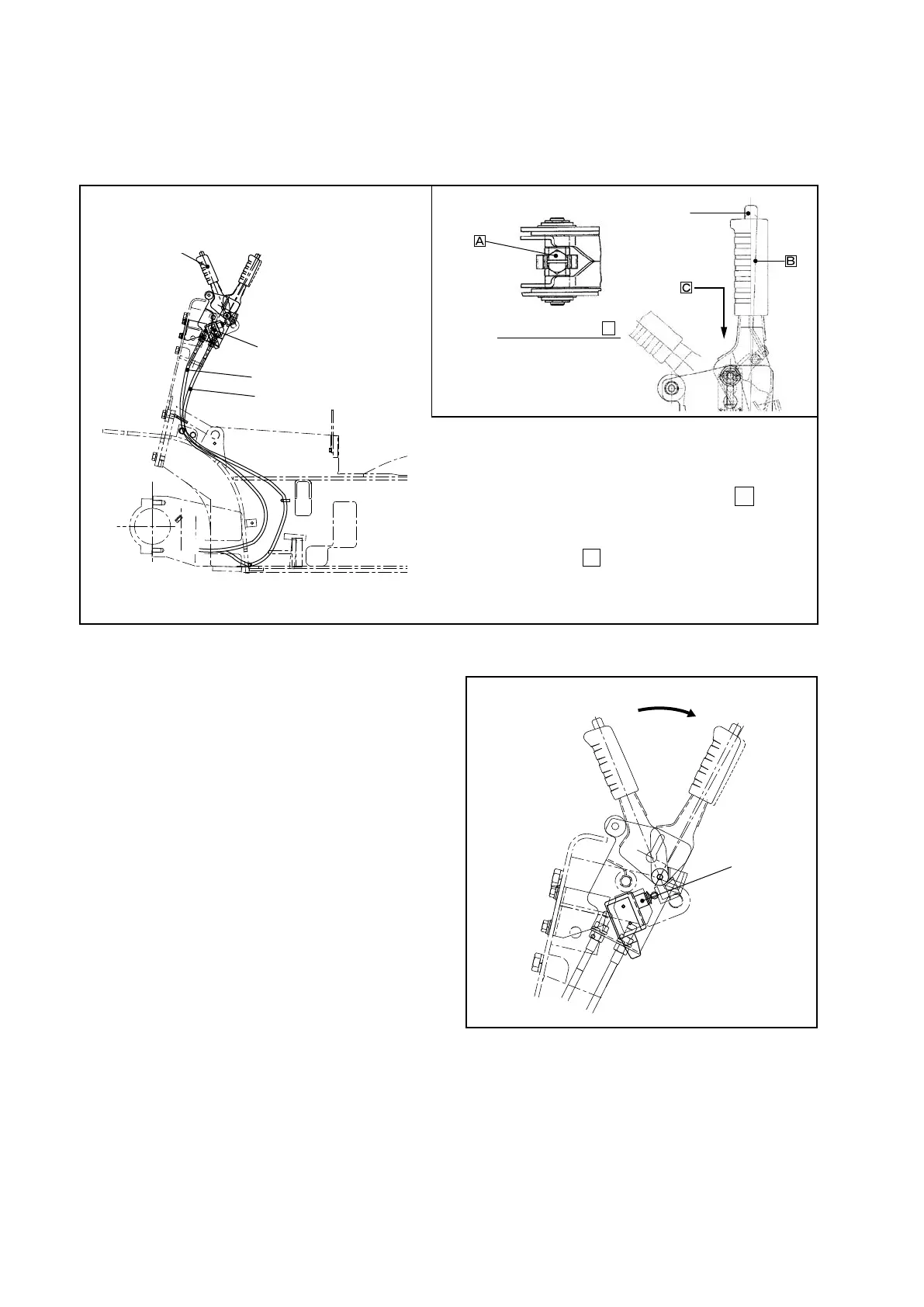 A

B

C