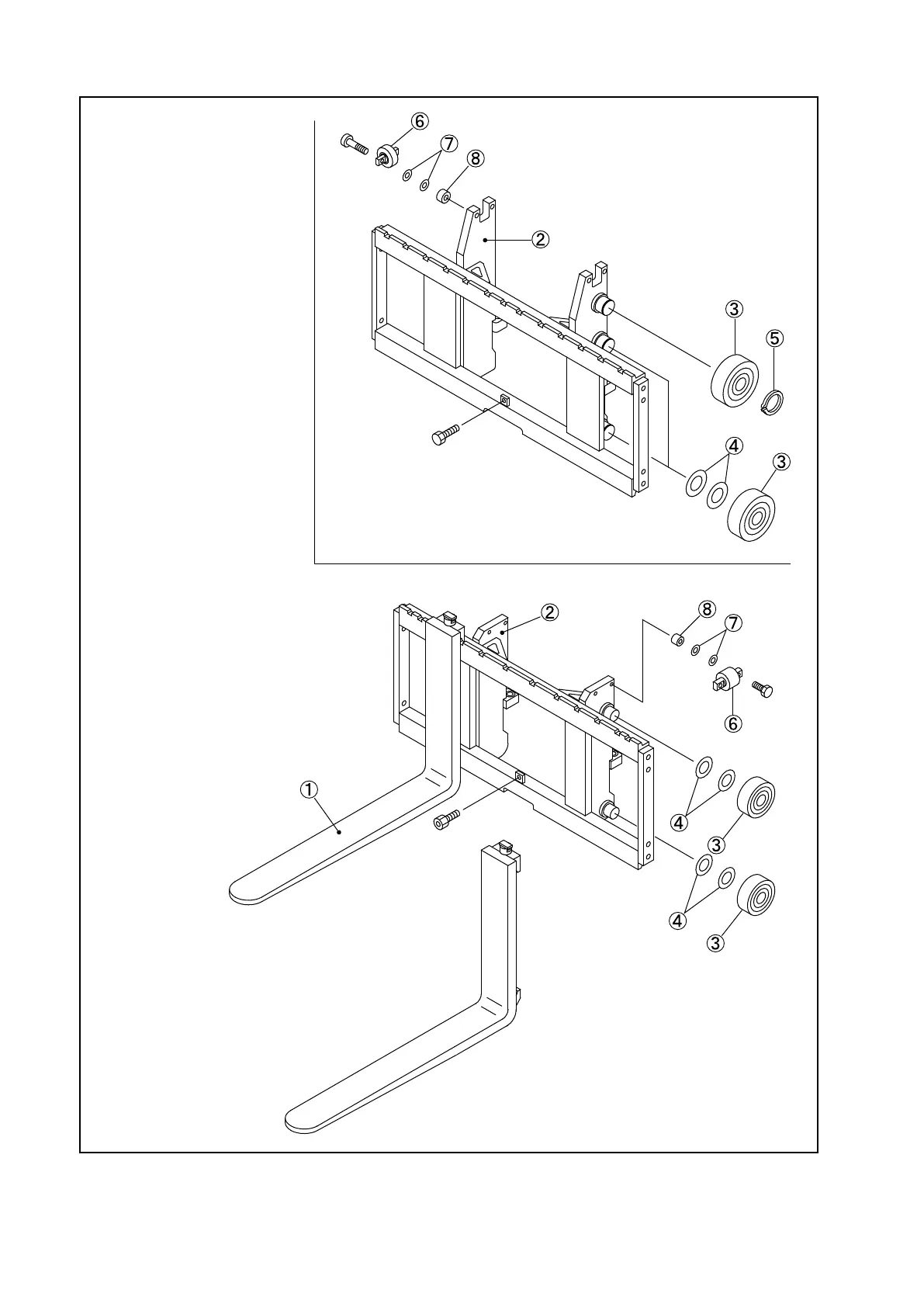 ⑥
⑦
⑧
②
③
⑤
④
③

②
⑧
⑦
⑥
①
④
③
④
③