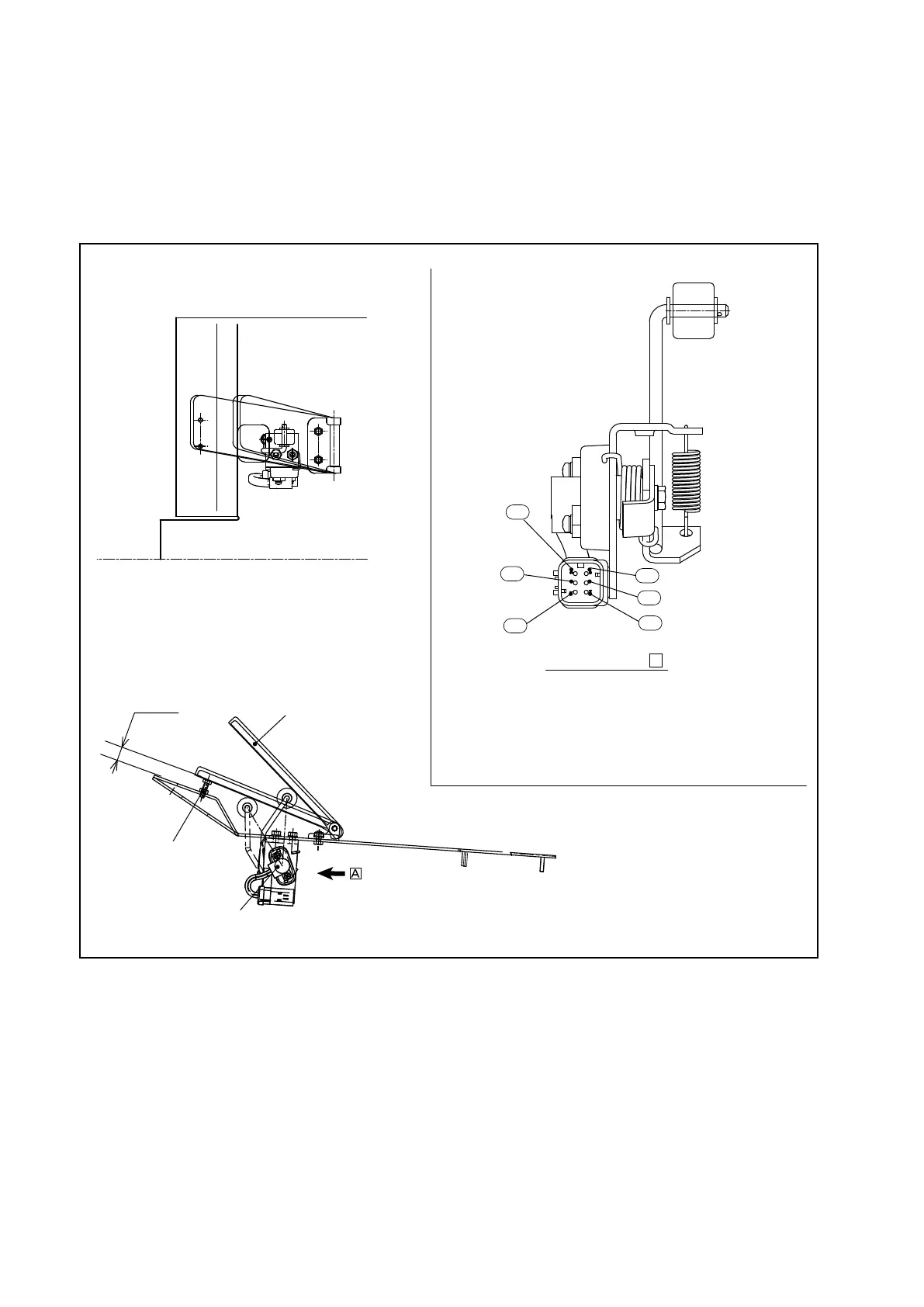 A