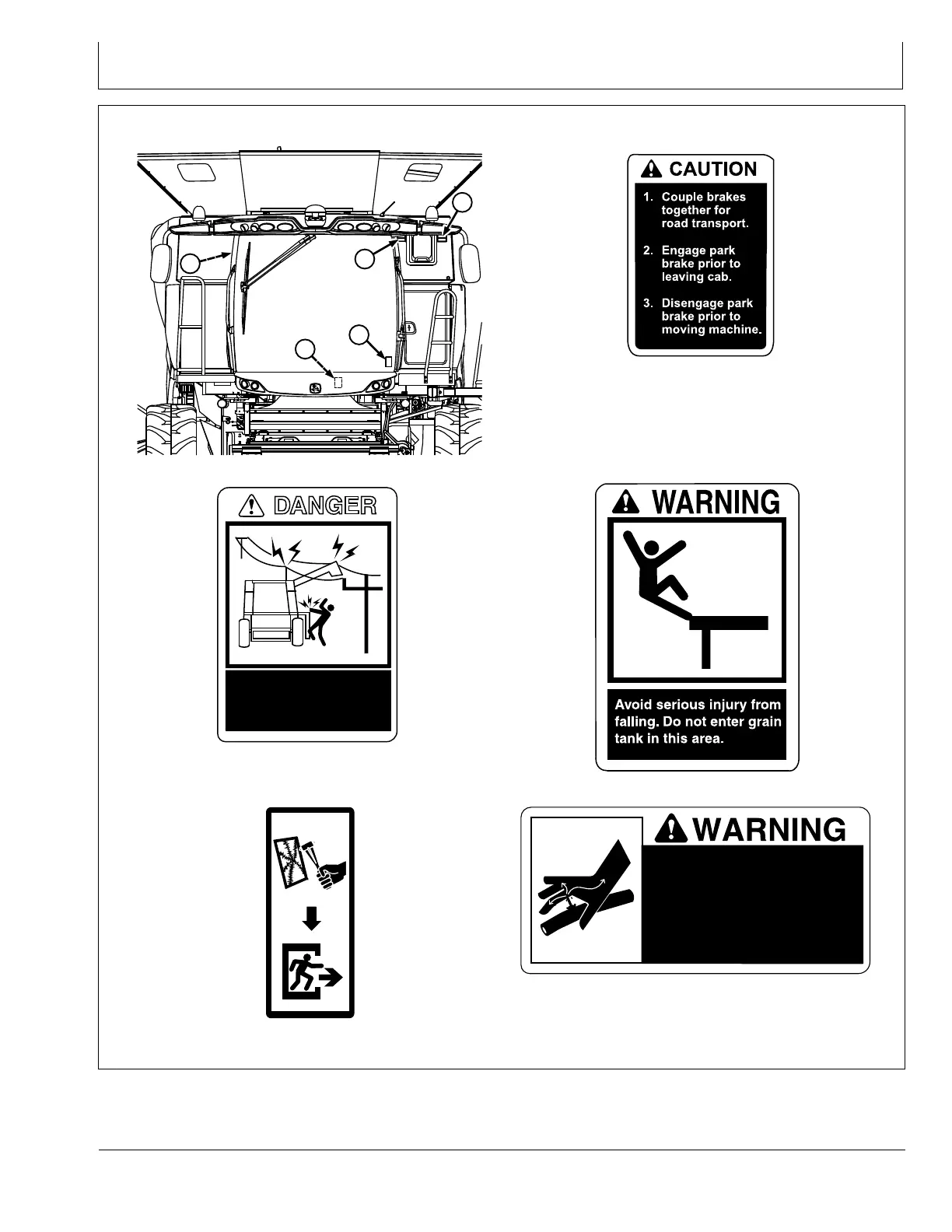 CAUTION

1. Couple brakes together for road transport.

2. Engage park brake prior to leaving cab.

3. Disengage park brake prior to moving machine.

DANGER

WARNING

Avoid serious injury from falling. Do not enter grain tank in this area.

WARNING