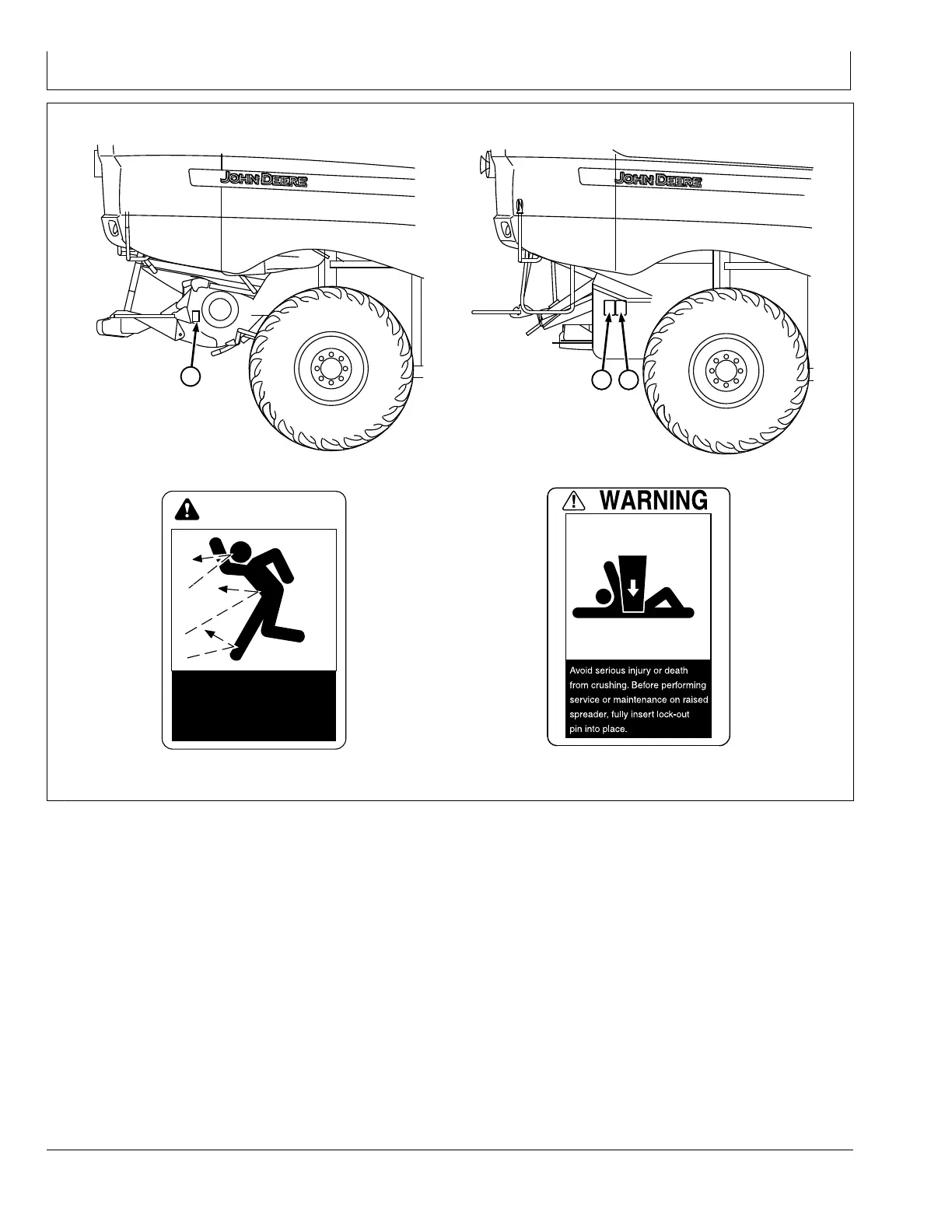 JOHN DEERE

JOHN DEERE

WARNING

Avoid serious injury or death from crushing. Before performing service or maintenance on raised spreader, fully insert lock-out pin into place.