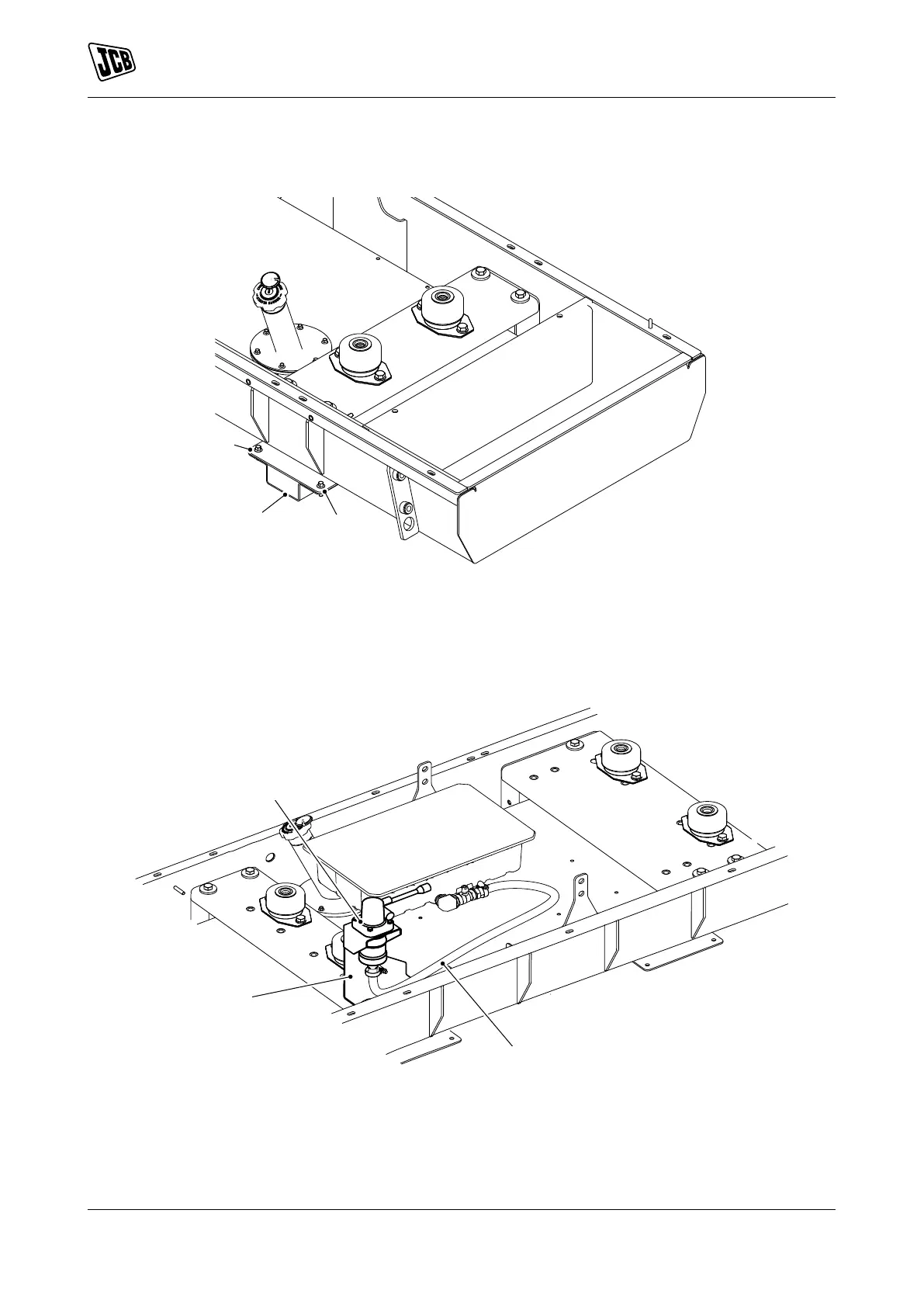 JCB