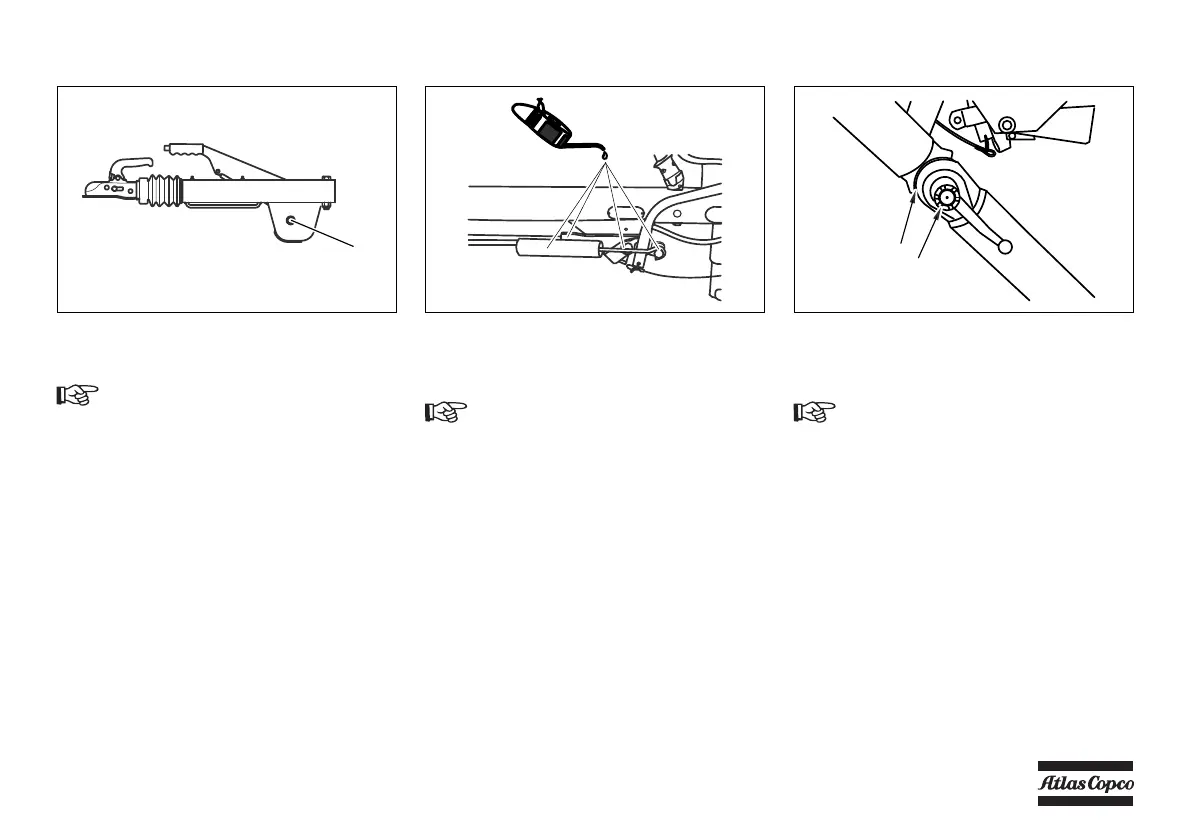 Atlas Copco