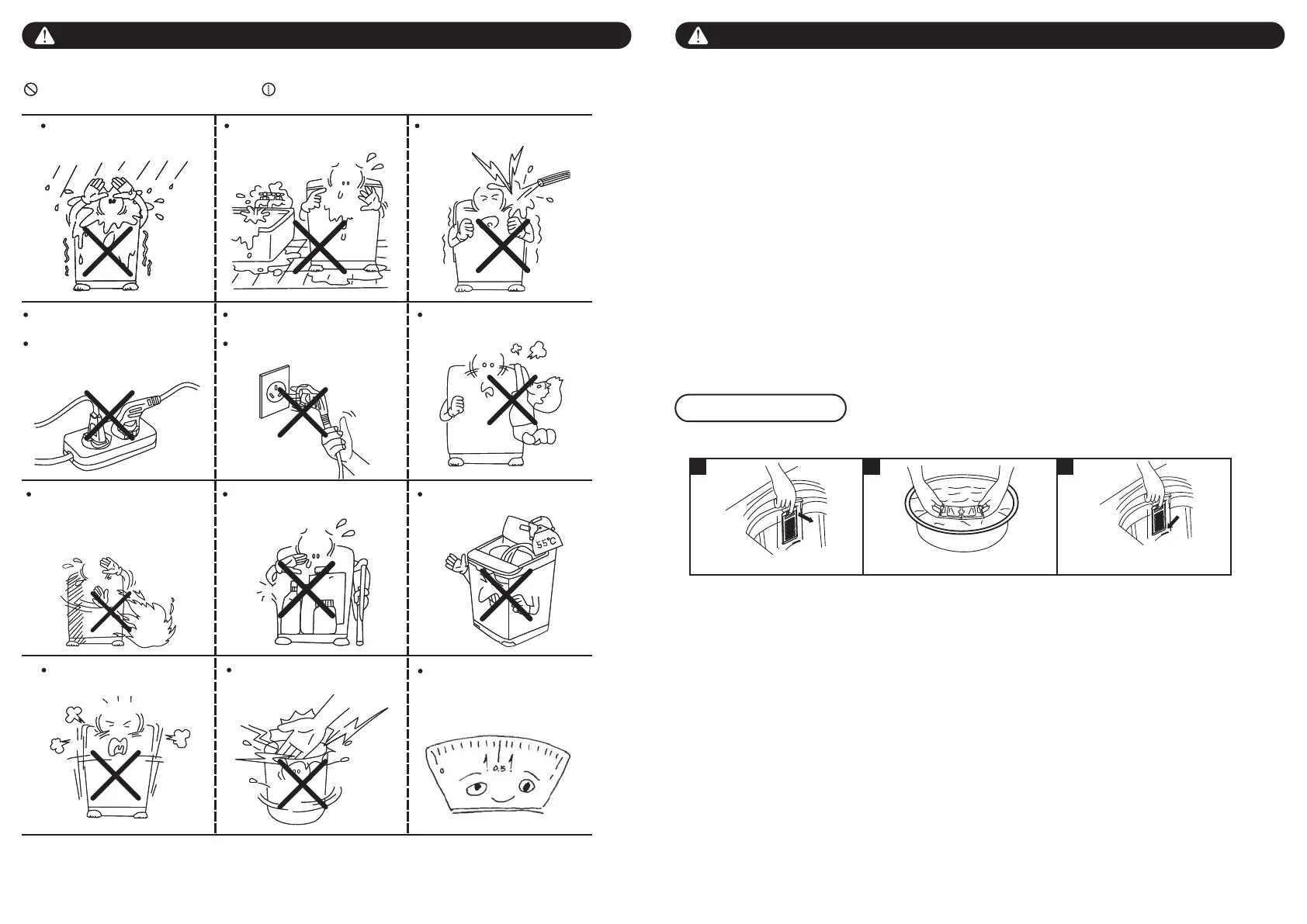 55°C

0.5