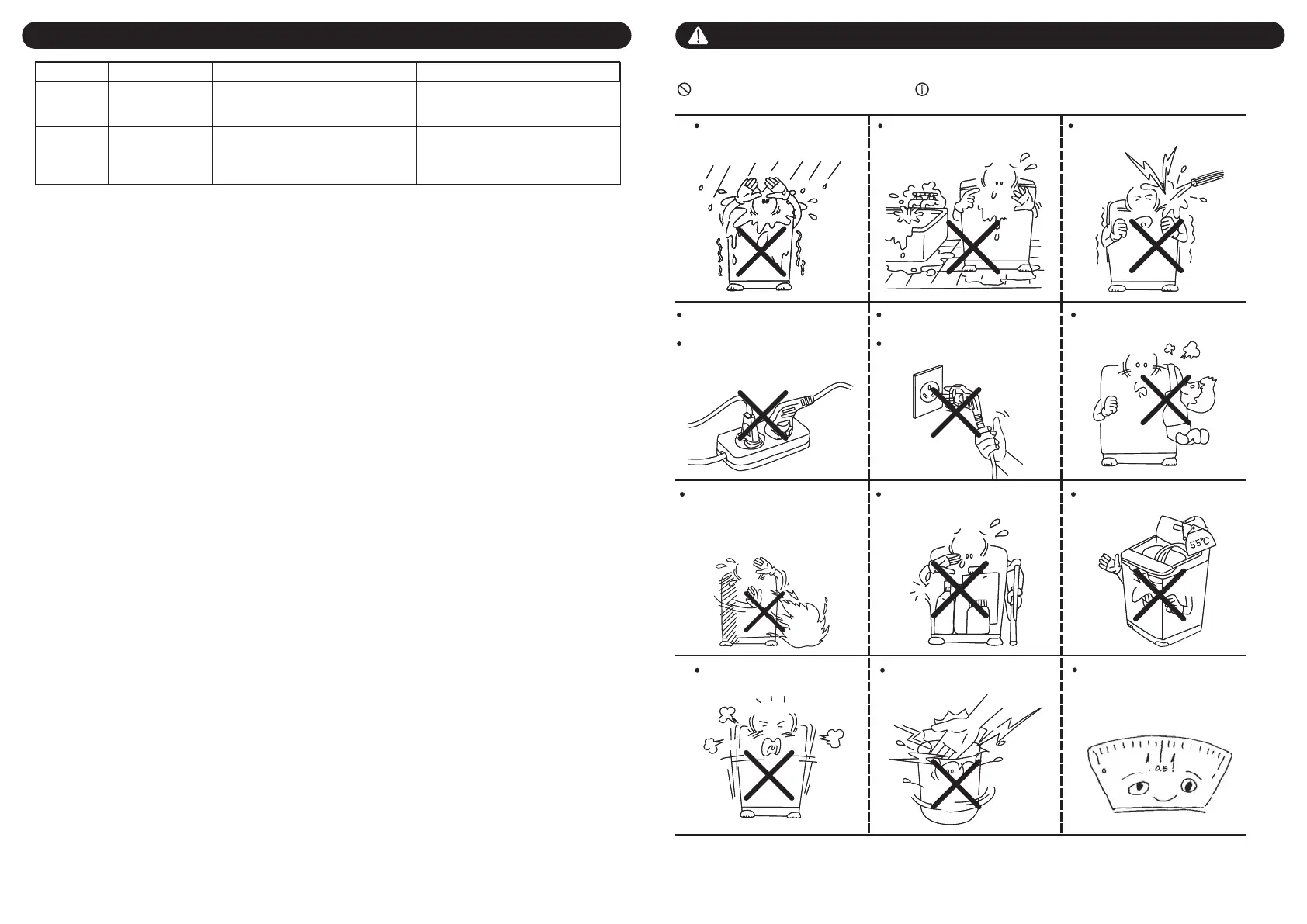 55°C

0.5