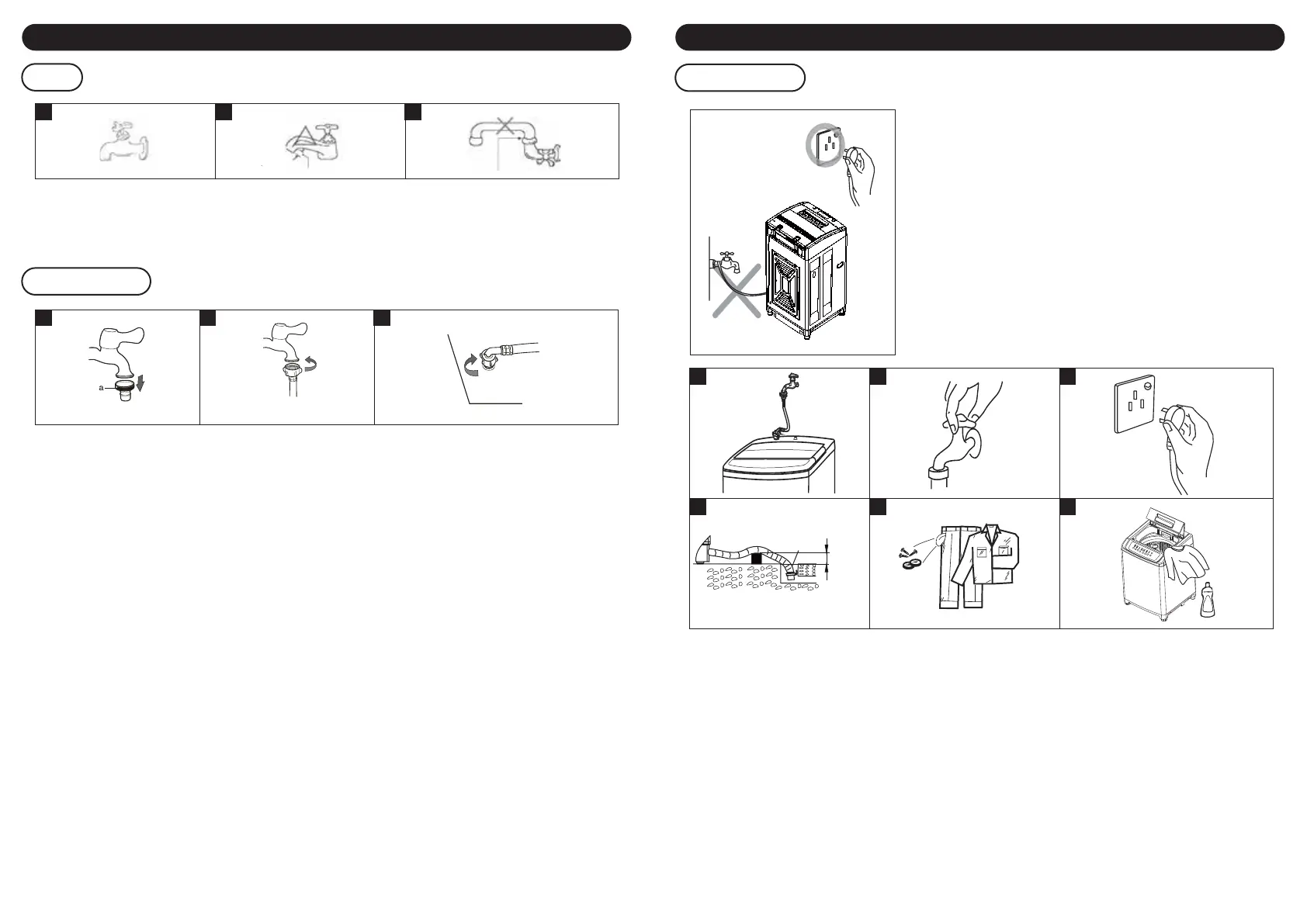 a