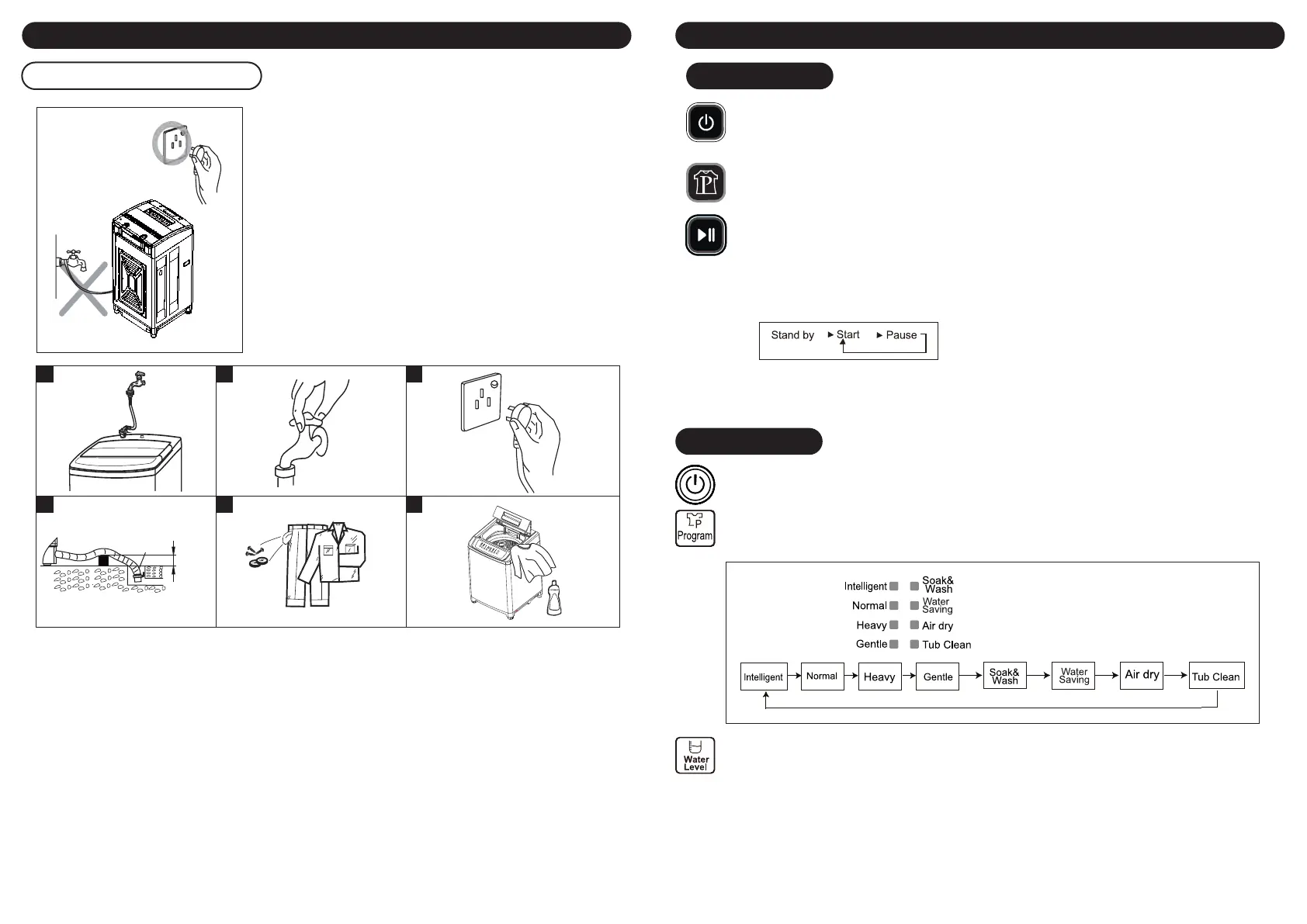 Stand by ▸ Start ▸ Pause

Program

Intelligent
Normal
Heavy
Gentle
Soak& Wash
Water Saving
Air dry
Tub Clean

Intelligent → Normal → Heavy → Gentle → Soak& Wash → Water Saving → Air dry → Tub Clean

Water Level