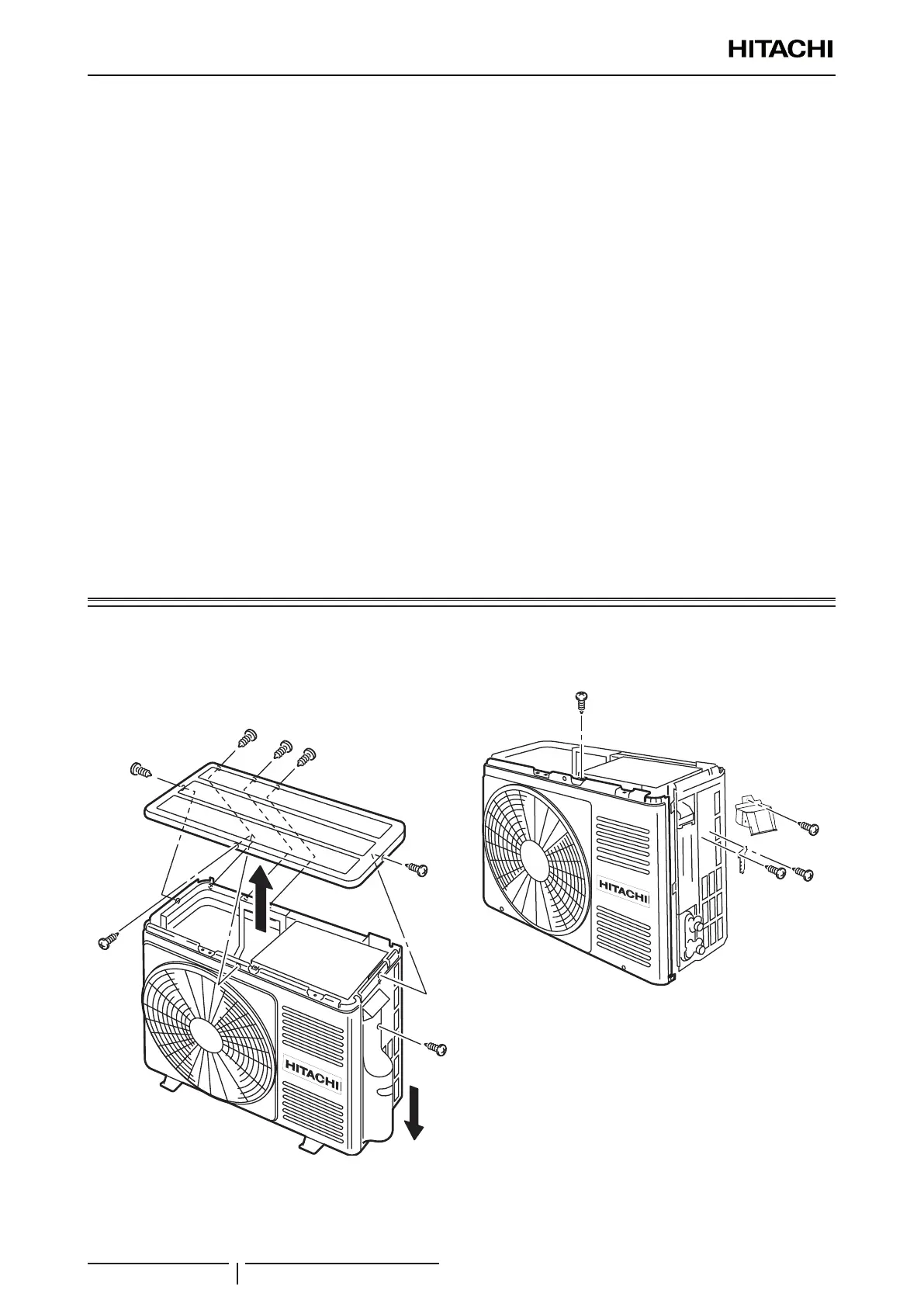 HITACHI

HITACHI

HITACHI