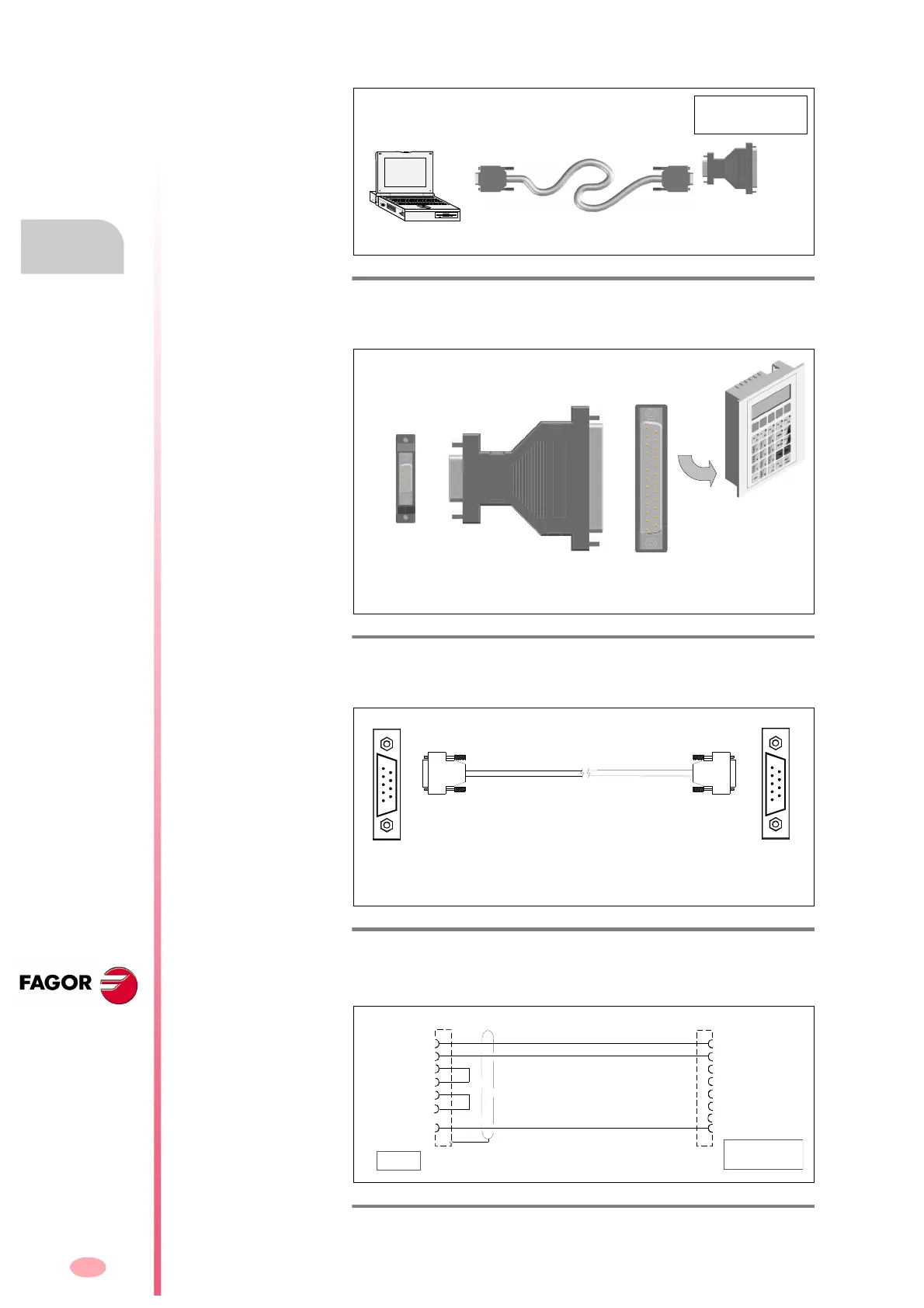 FAGOR