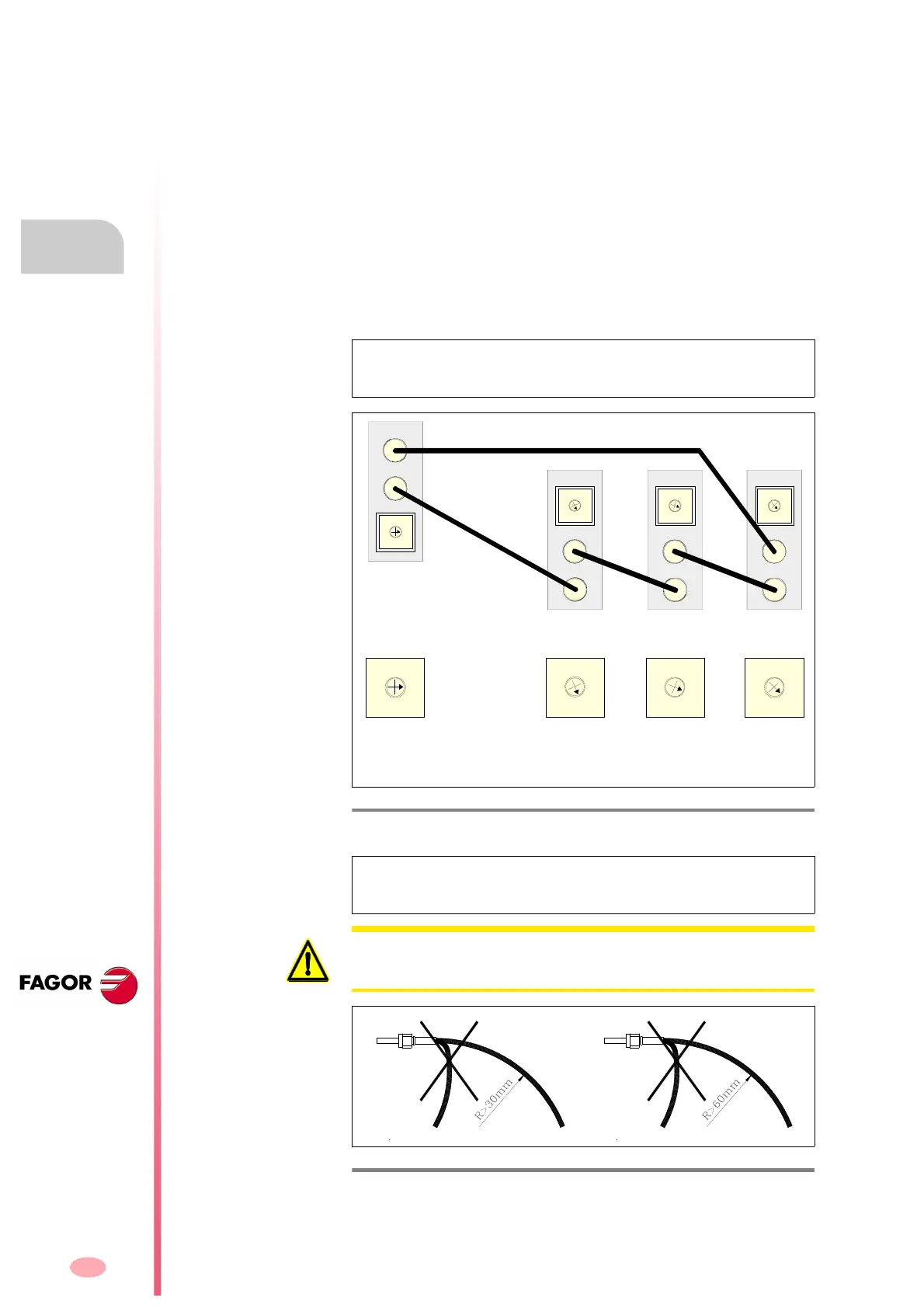 FAGOR

R>30mm

R>60mm