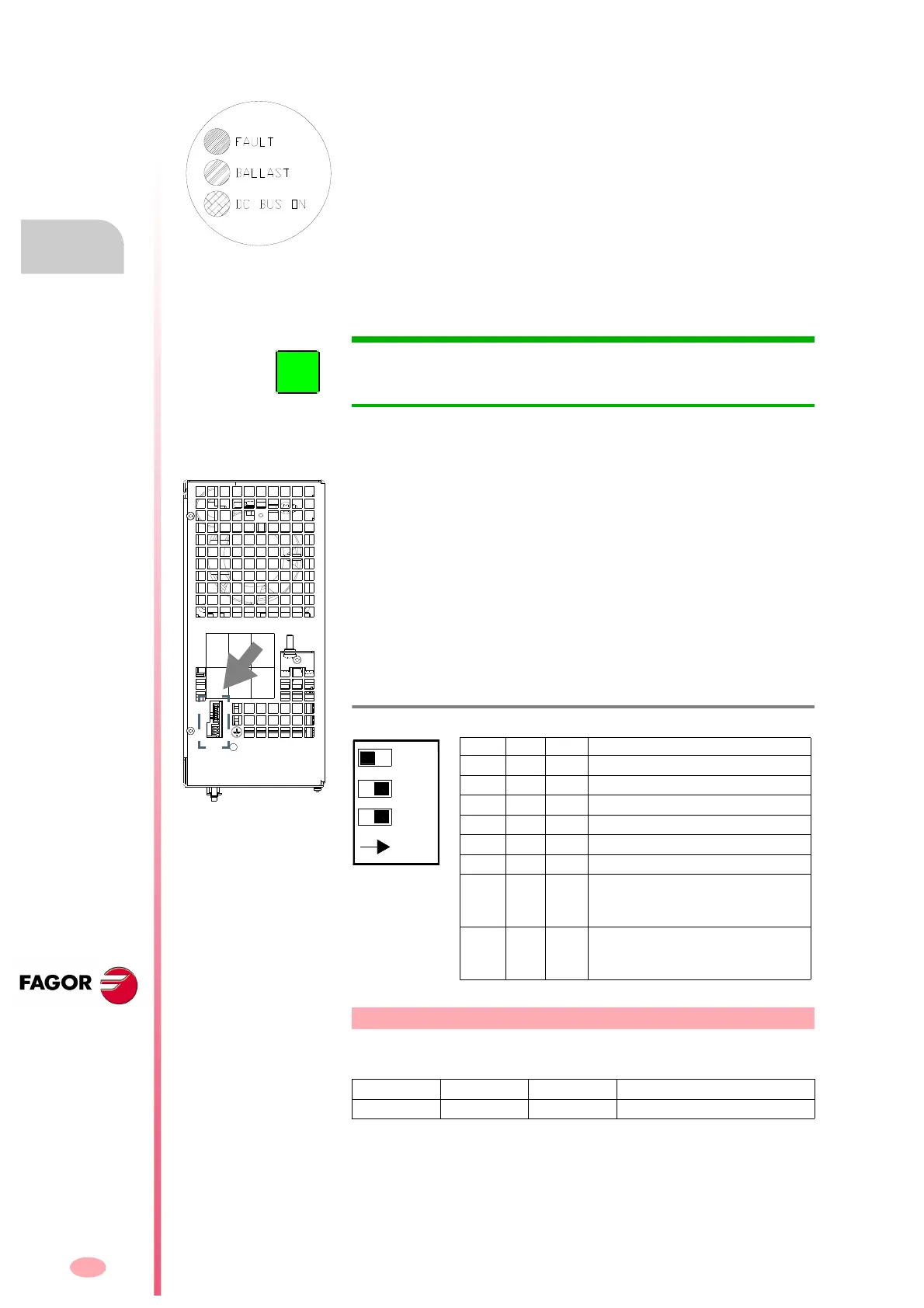 FAULT
BALLAST
DC BUS ON

FAGOR