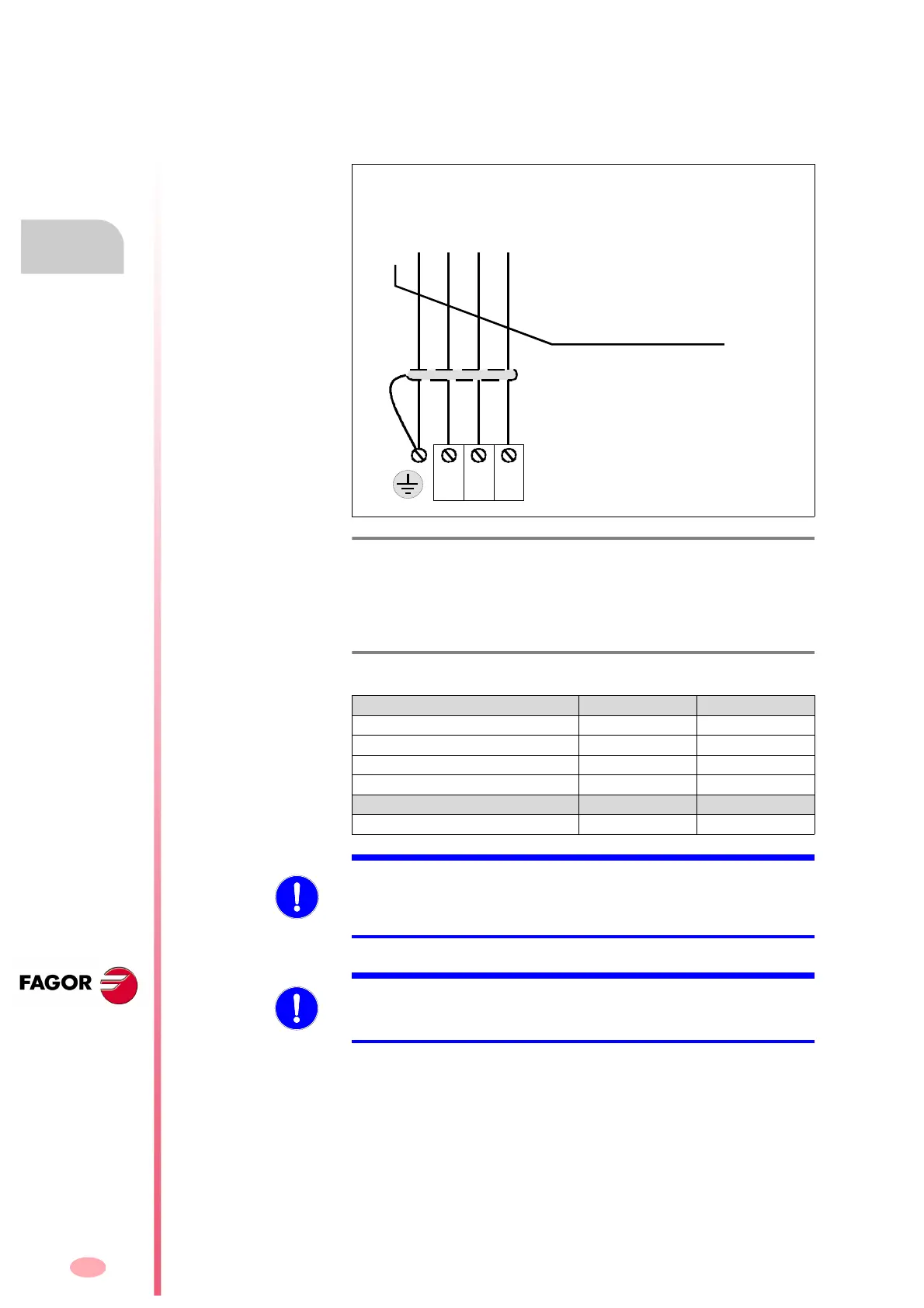 FAGOR