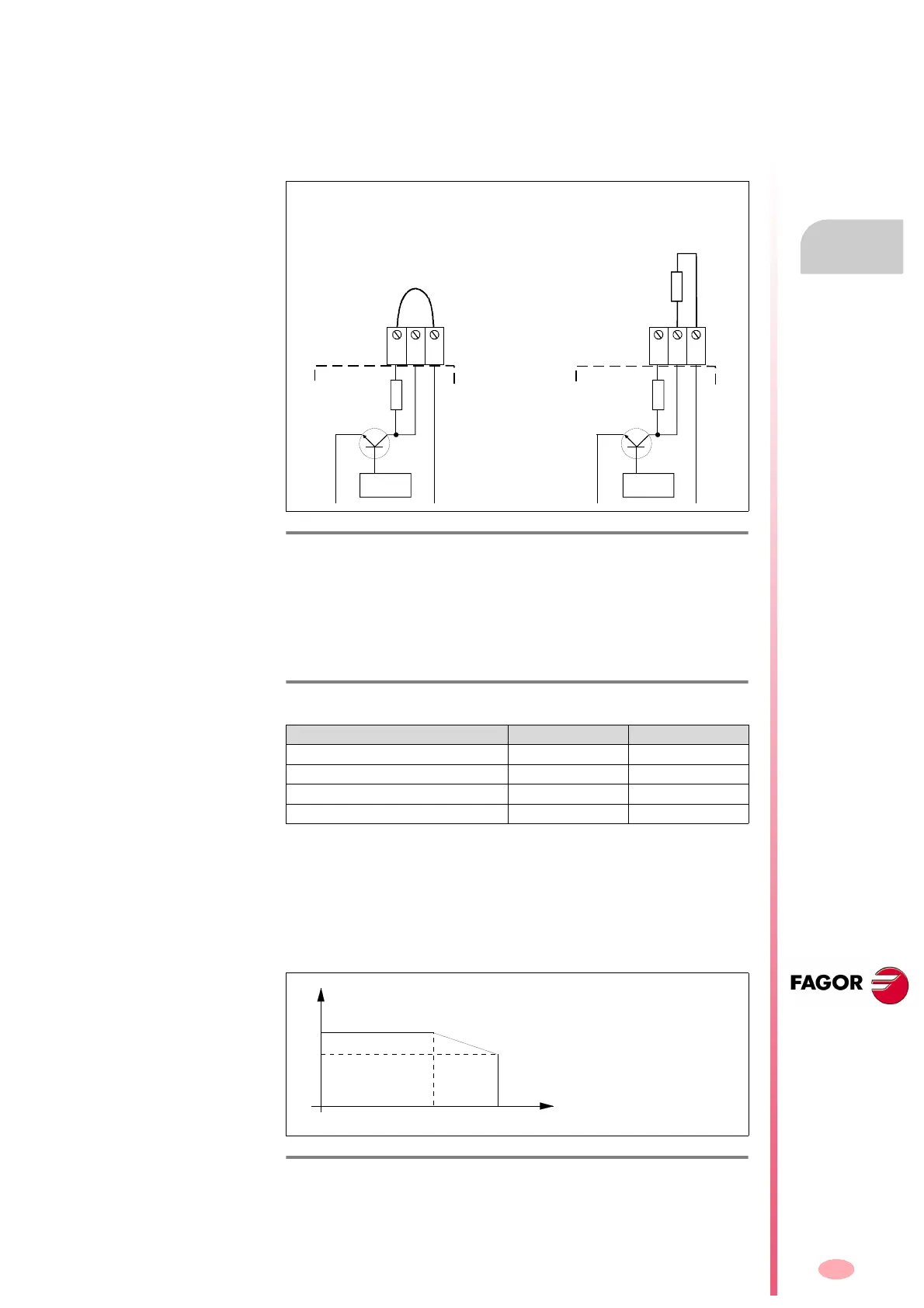 FAGOR