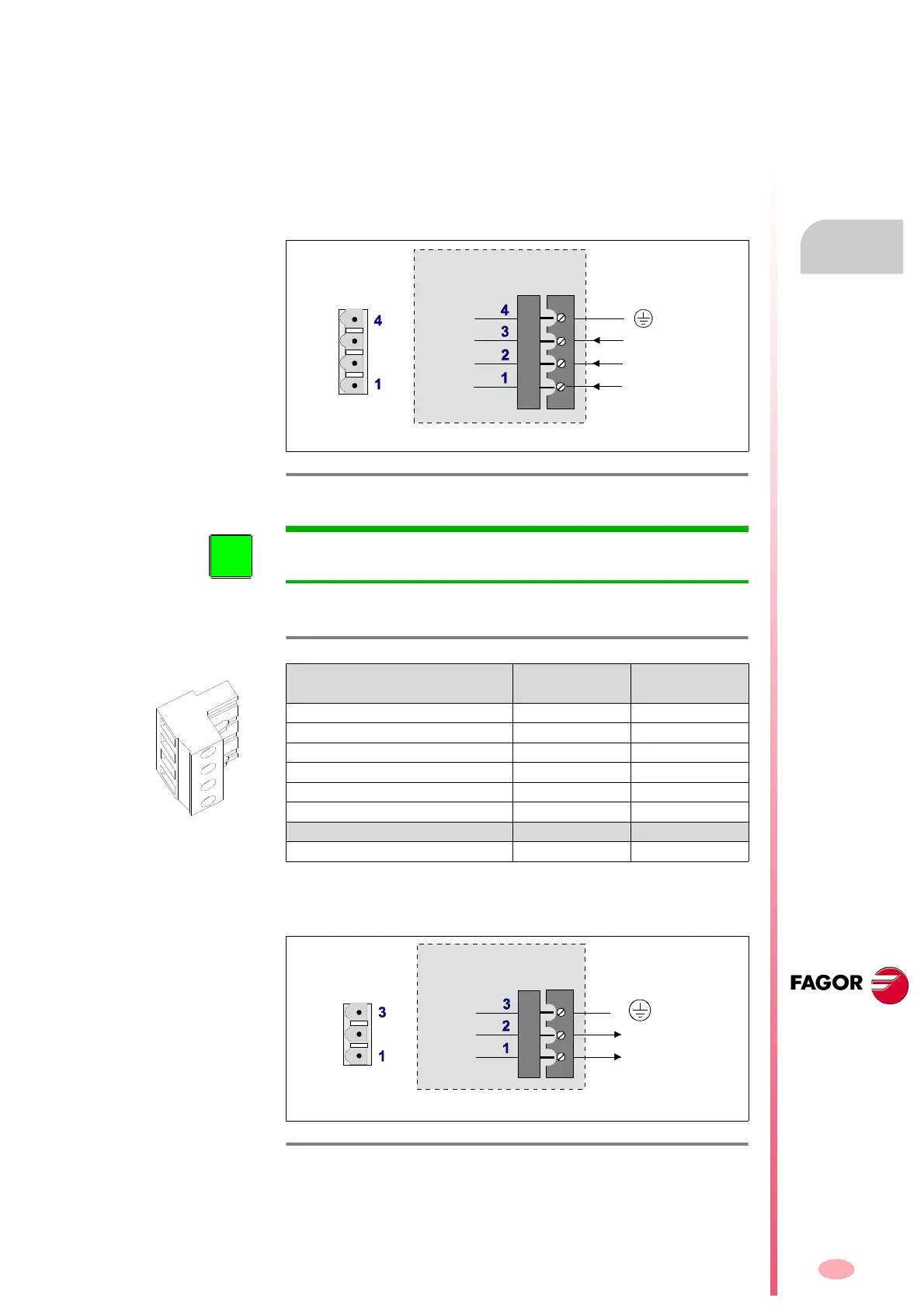 4

1

4

3

2

1

3

1

3

2

1

FAGOR