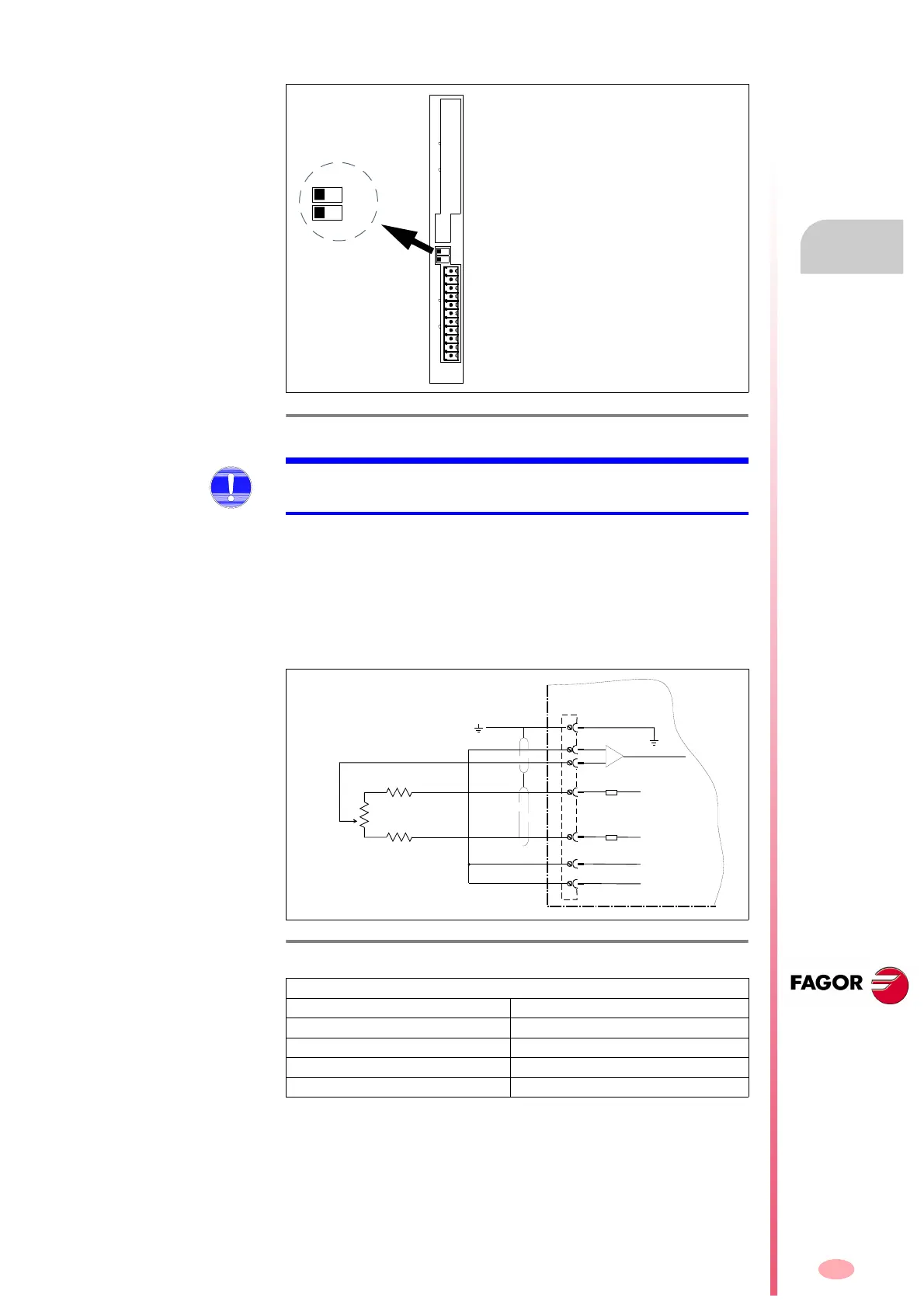 FAGOR