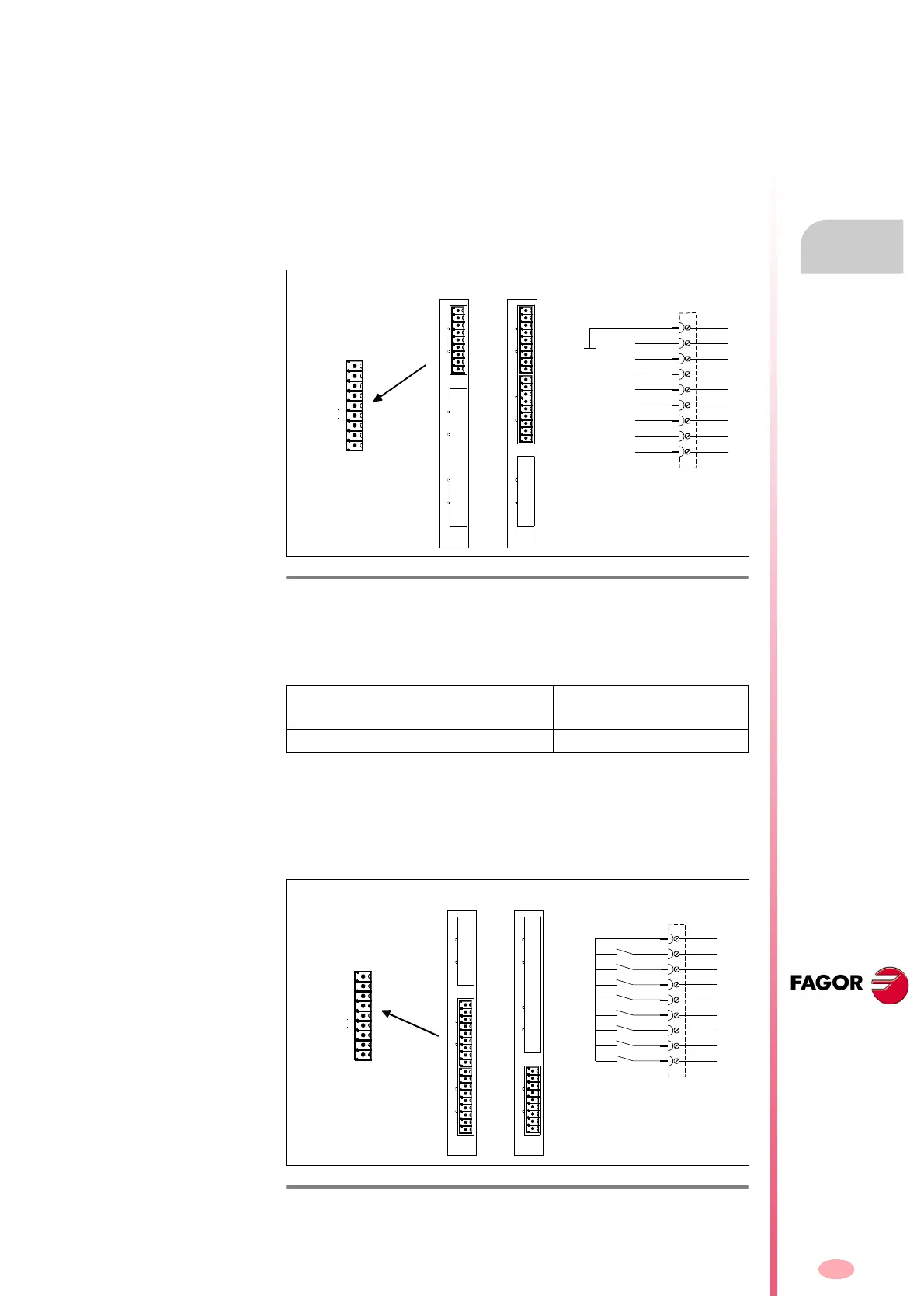 FAGOR