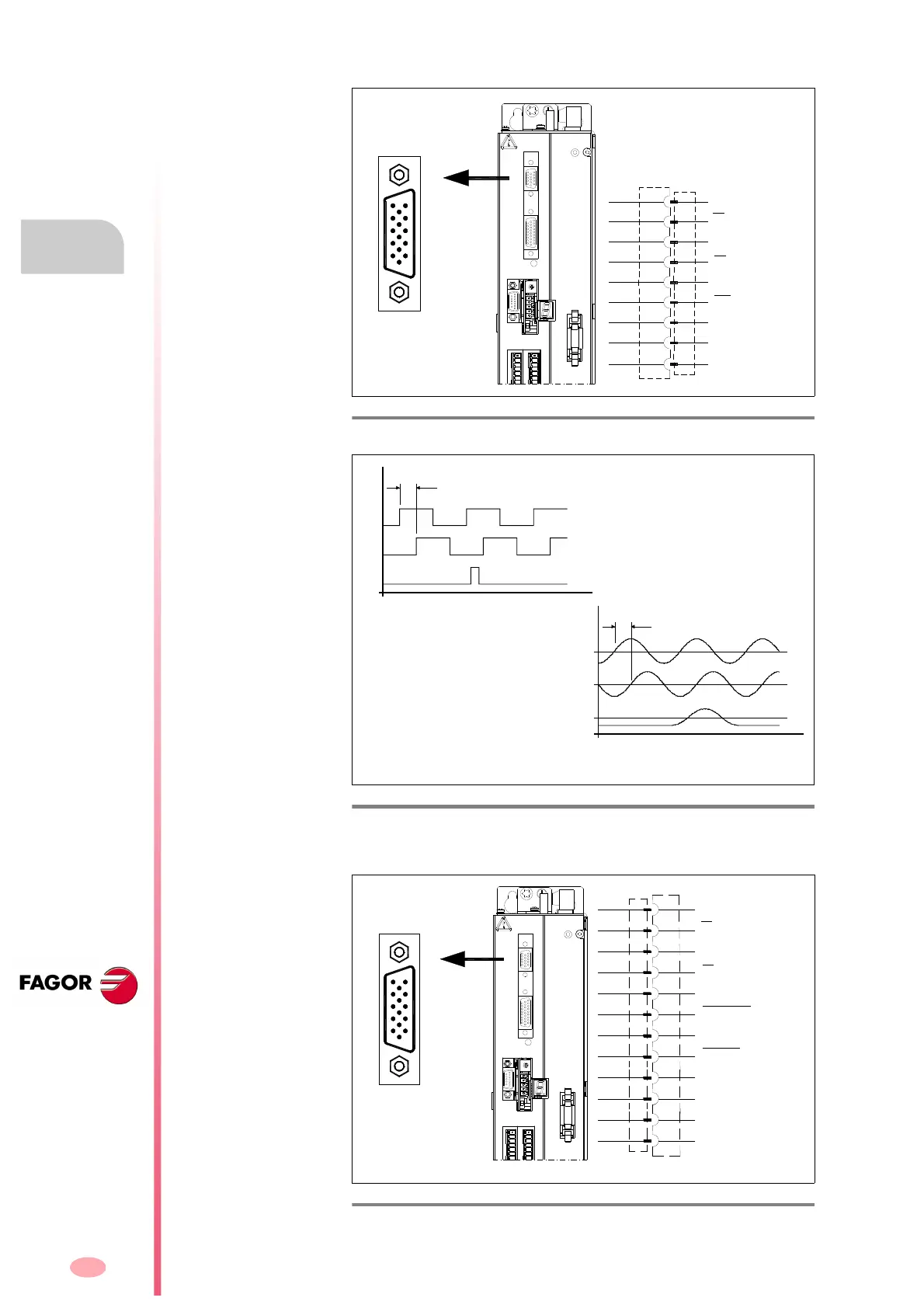 FAGOR