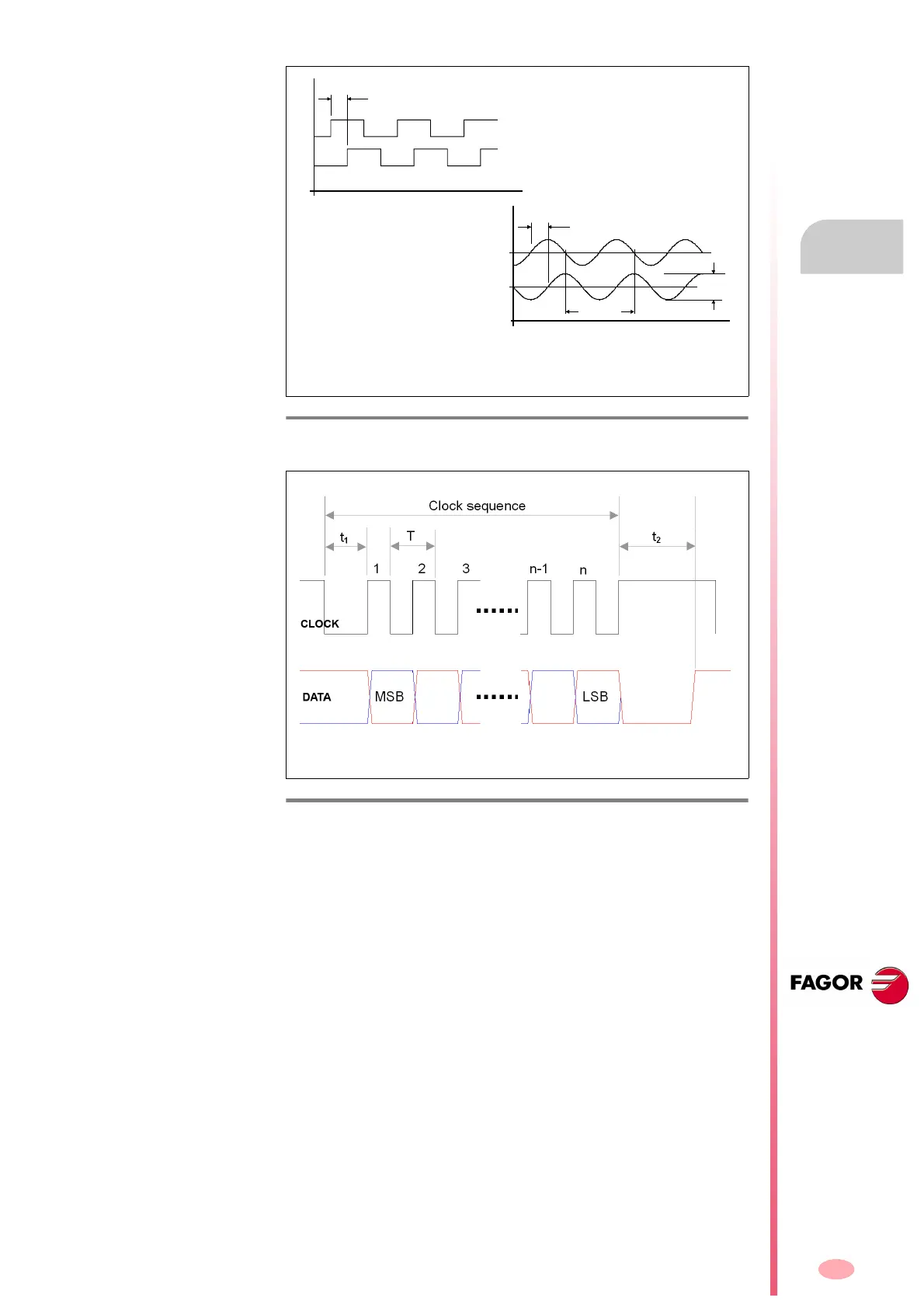 Clock sequence

$t_1$

T

$t_2$

1

2

3

n-1

n

CLOCK

DATA

MSB

LSB

FAGOR