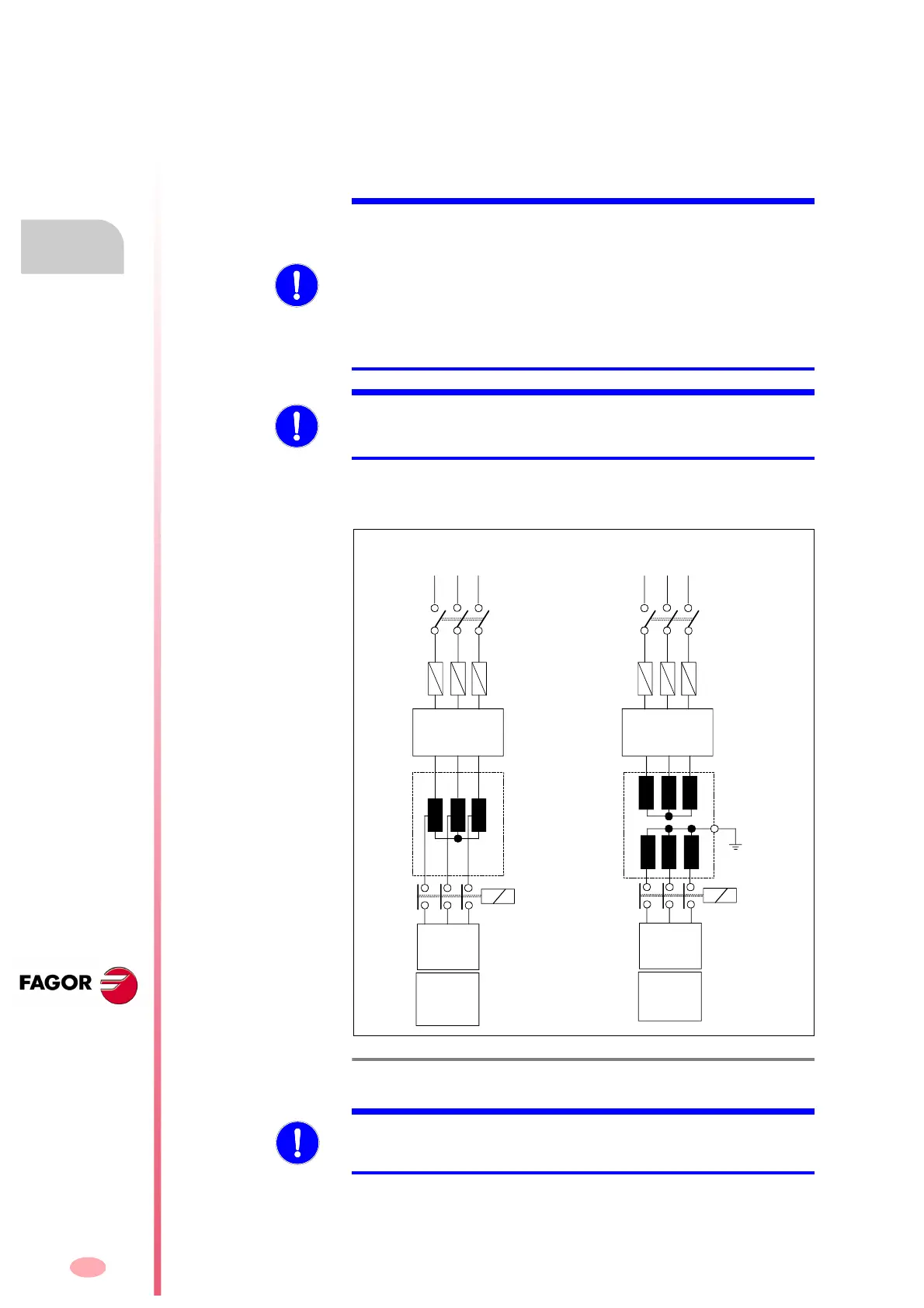 FAGOR