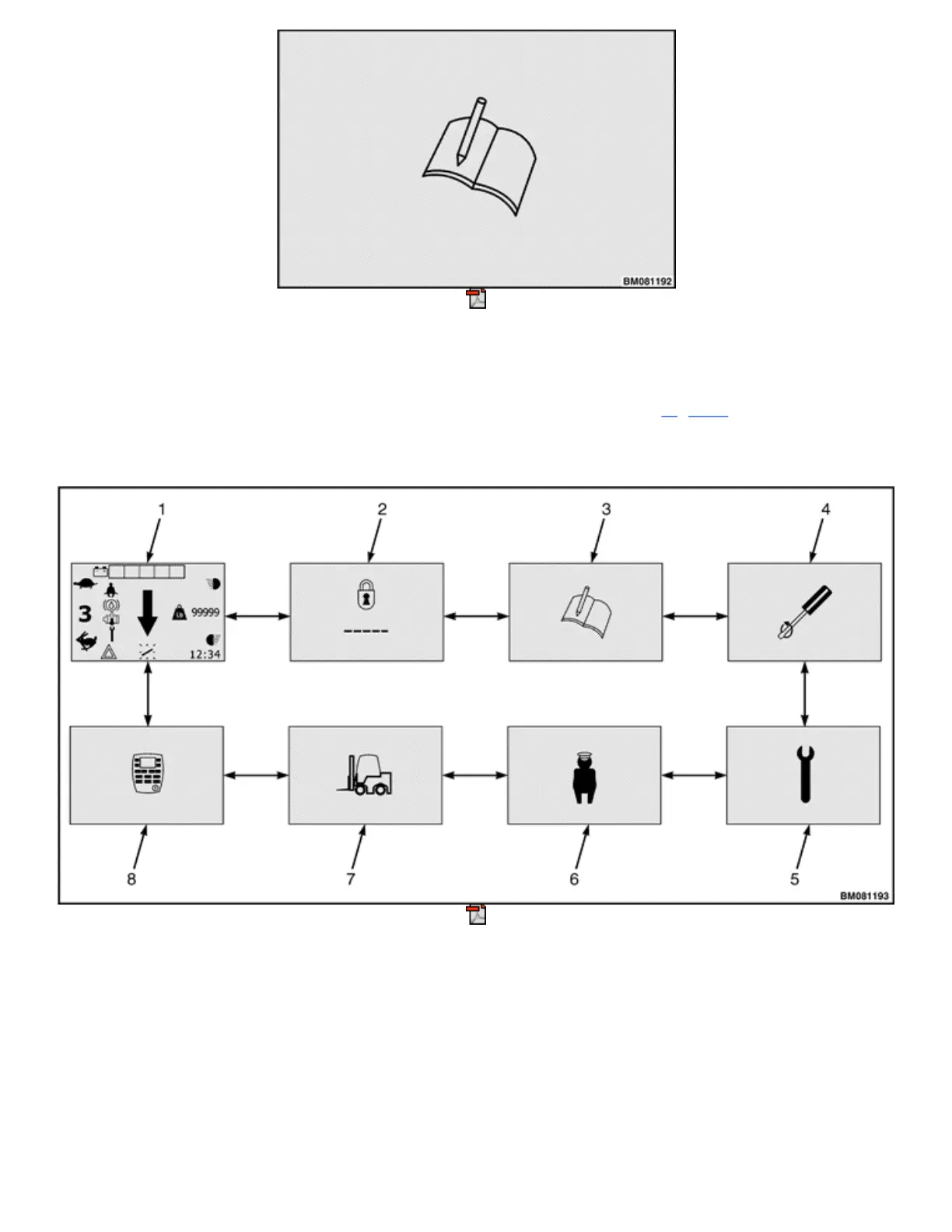 BM081192

1
2
3
4
3
99999
12:34
-----
8
7
6
5
BM081193