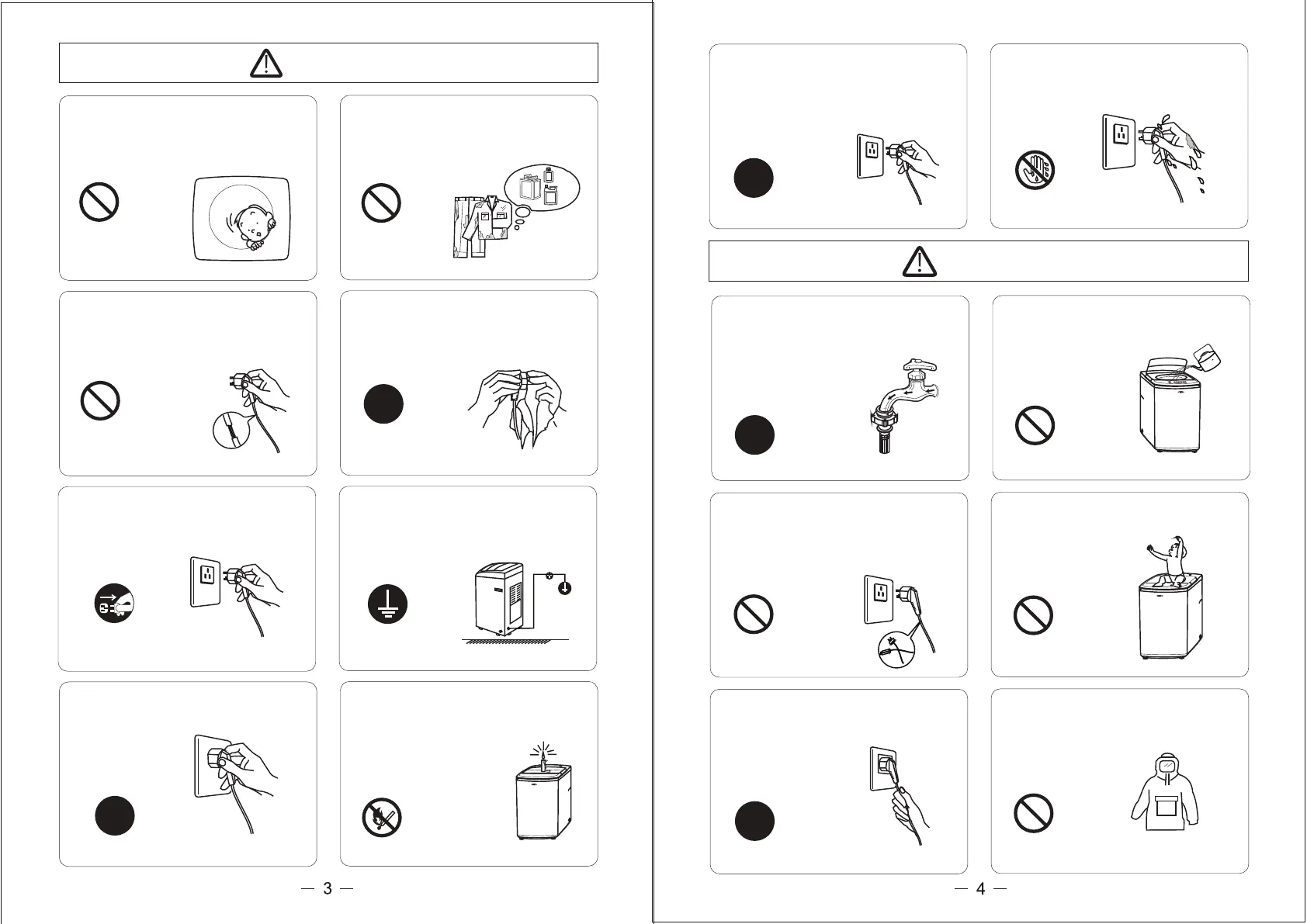 — 3 —

— 4 —