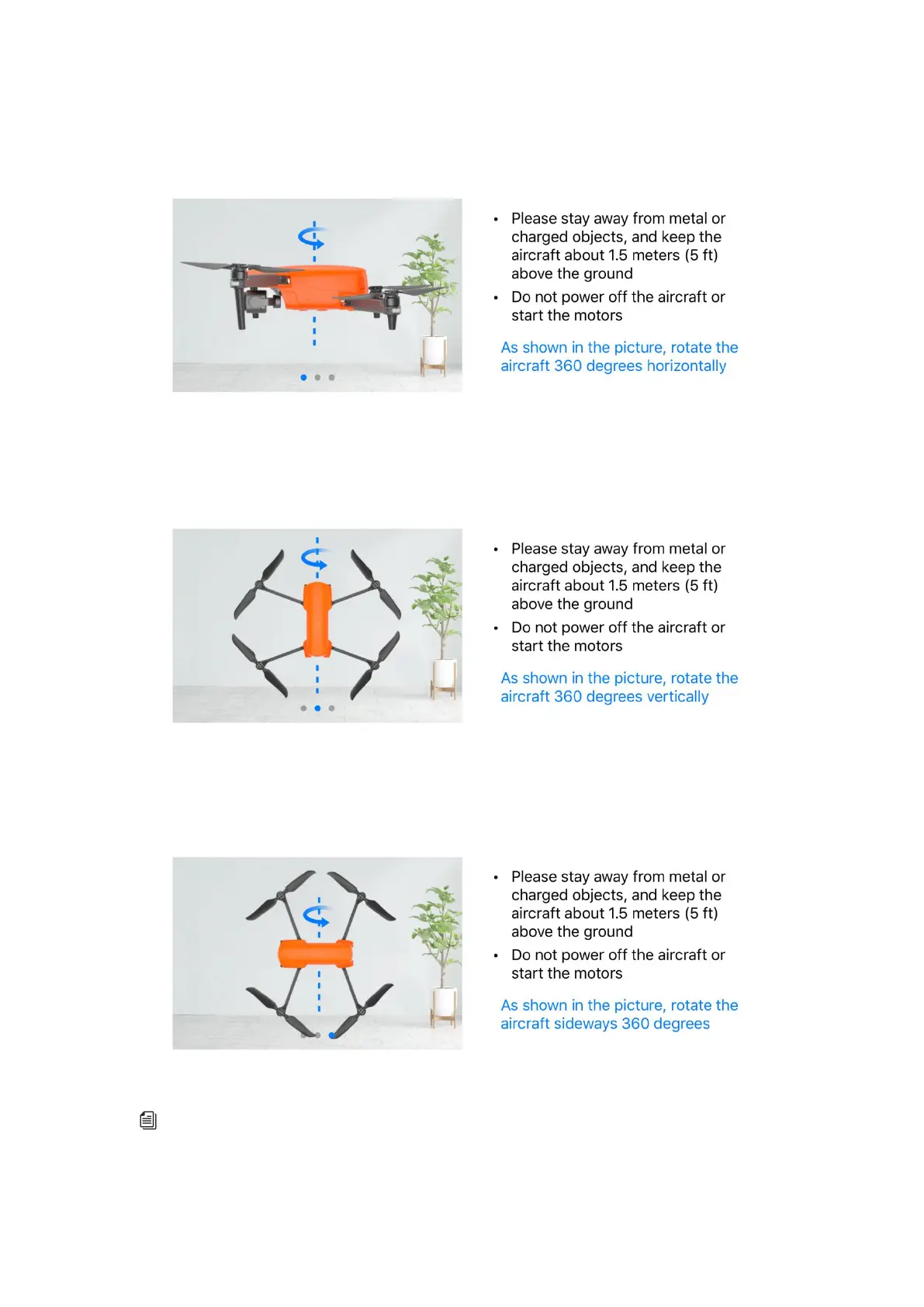 • Please stay away from metal or charged objects, and keep the aircraft about 1.5 meters (5 ft) above the ground
• Do not power off the aircraft or start the motors

As shown in the picture, rotate the aircraft 360 degrees horizontally

• Please stay away from metal or charged objects, and keep the aircraft about 1.5 meters (5 ft) above the ground
• Do not power off the aircraft or start the motors

As shown in the picture, rotate the aircraft 360 degrees vertically

• Please stay away from metal or charged objects, and keep the aircraft about 1.5 meters (5 ft) above the ground
• Do not power off the aircraft or start the motors

As shown in the picture, rotate the aircraft sideways 360 degrees