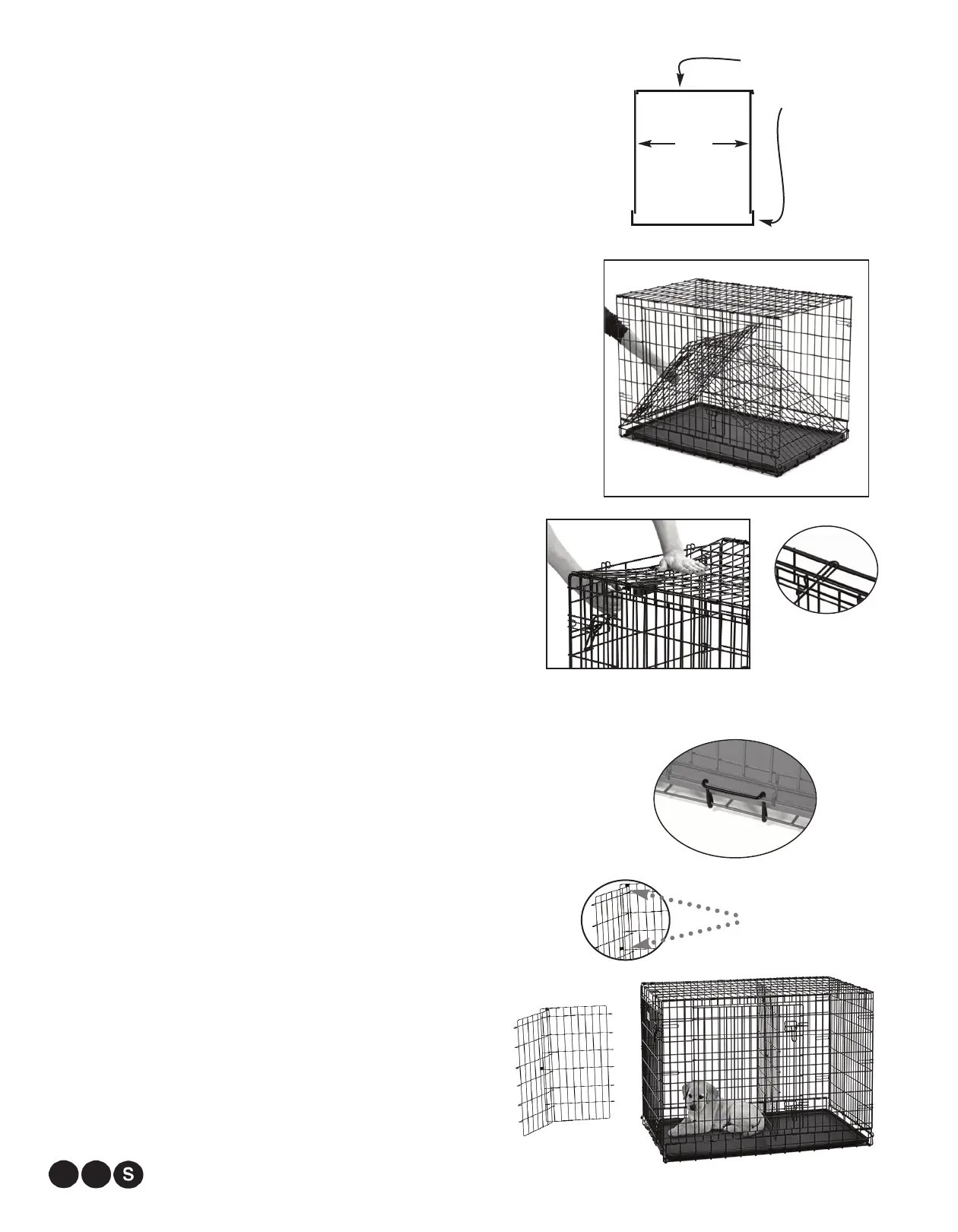 S