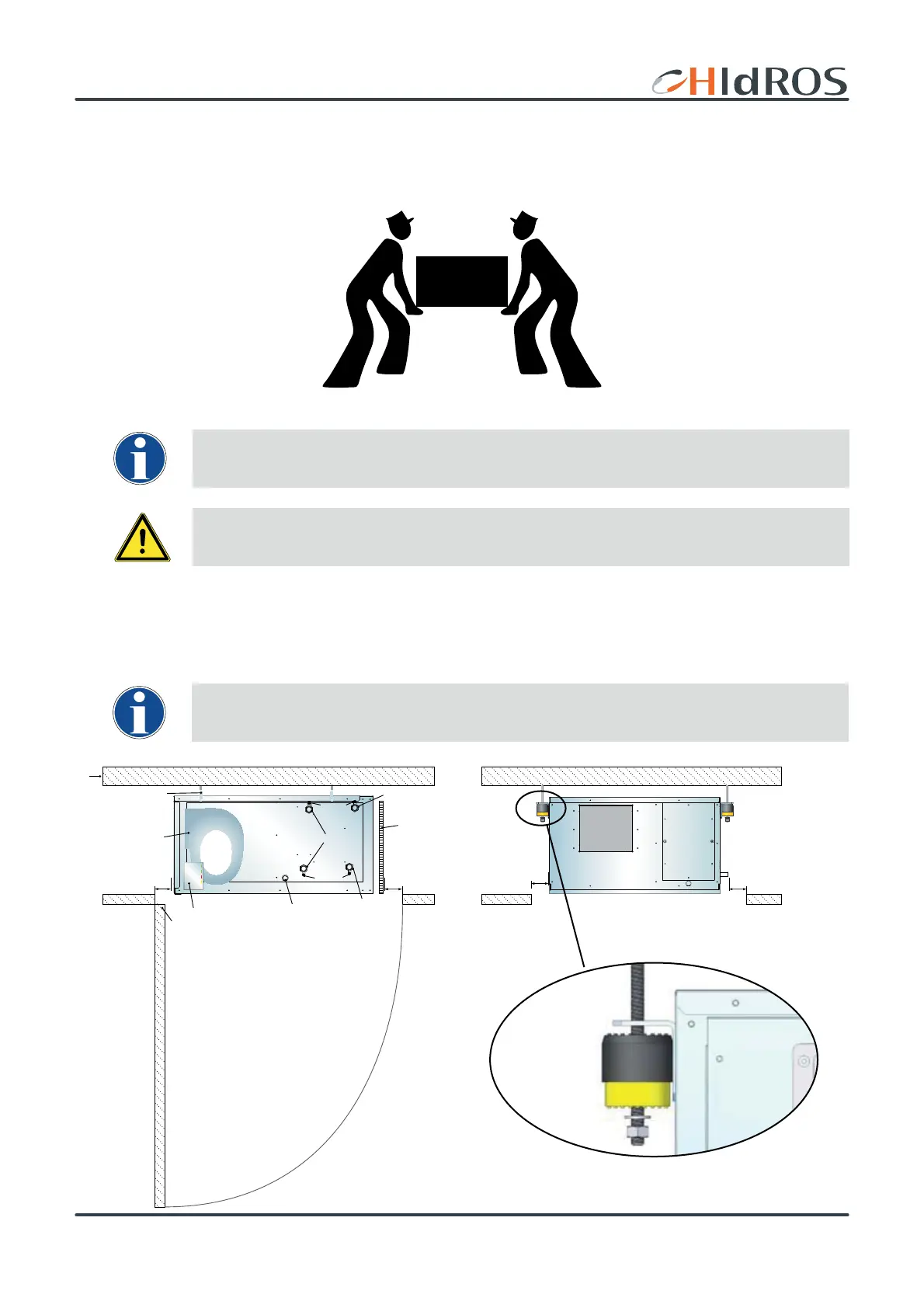 HIdROS