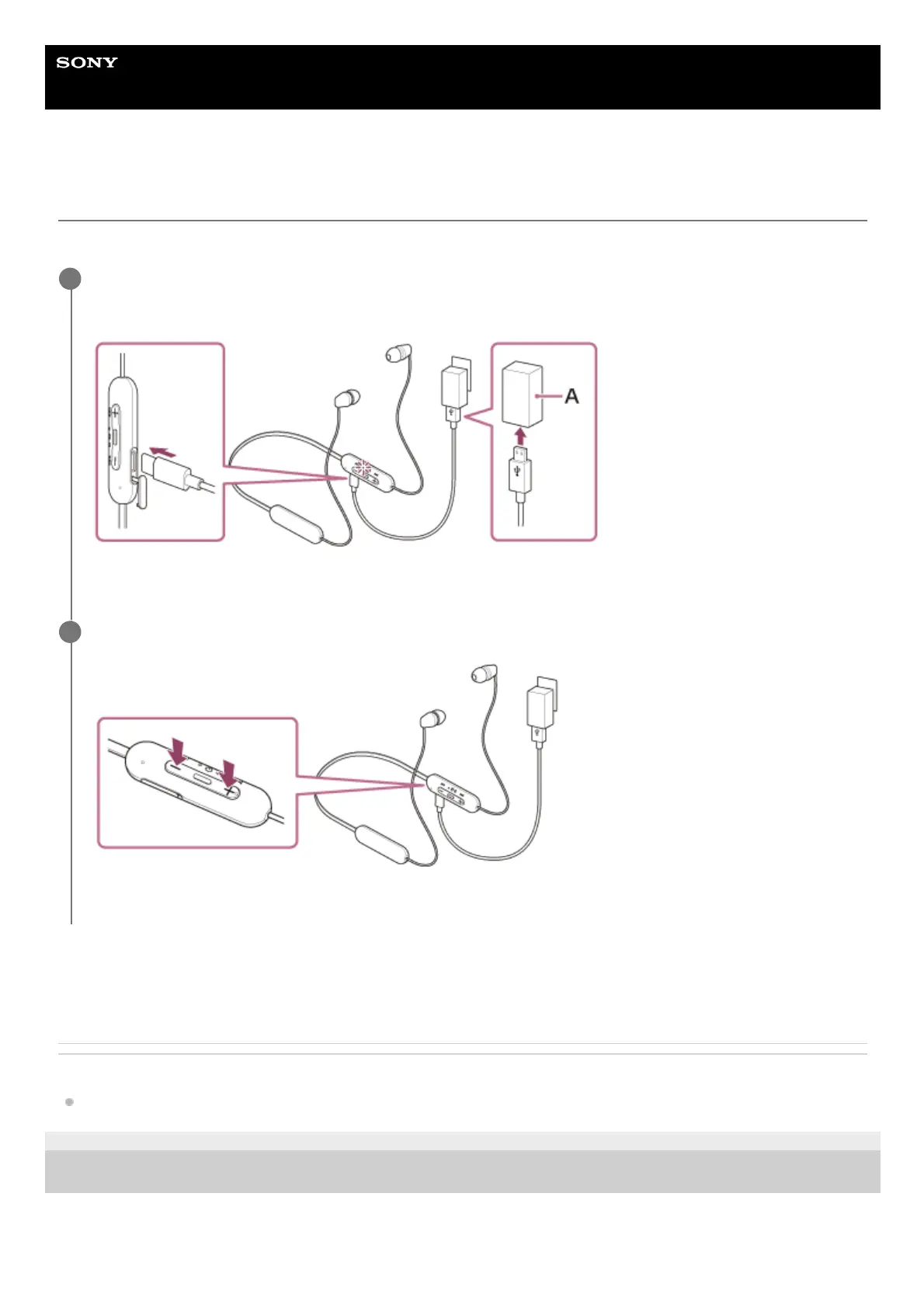 SONY

A