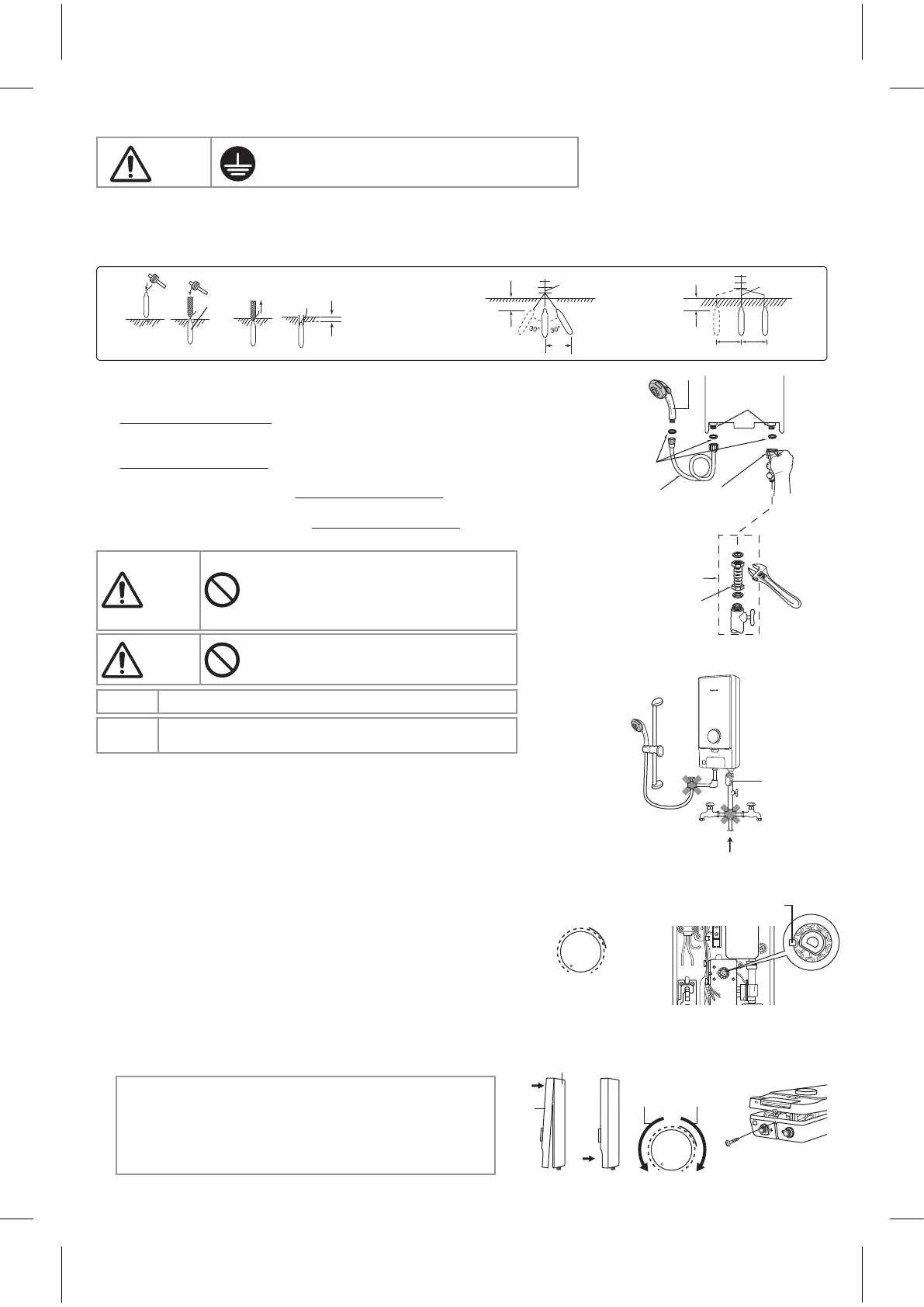 30°
30°