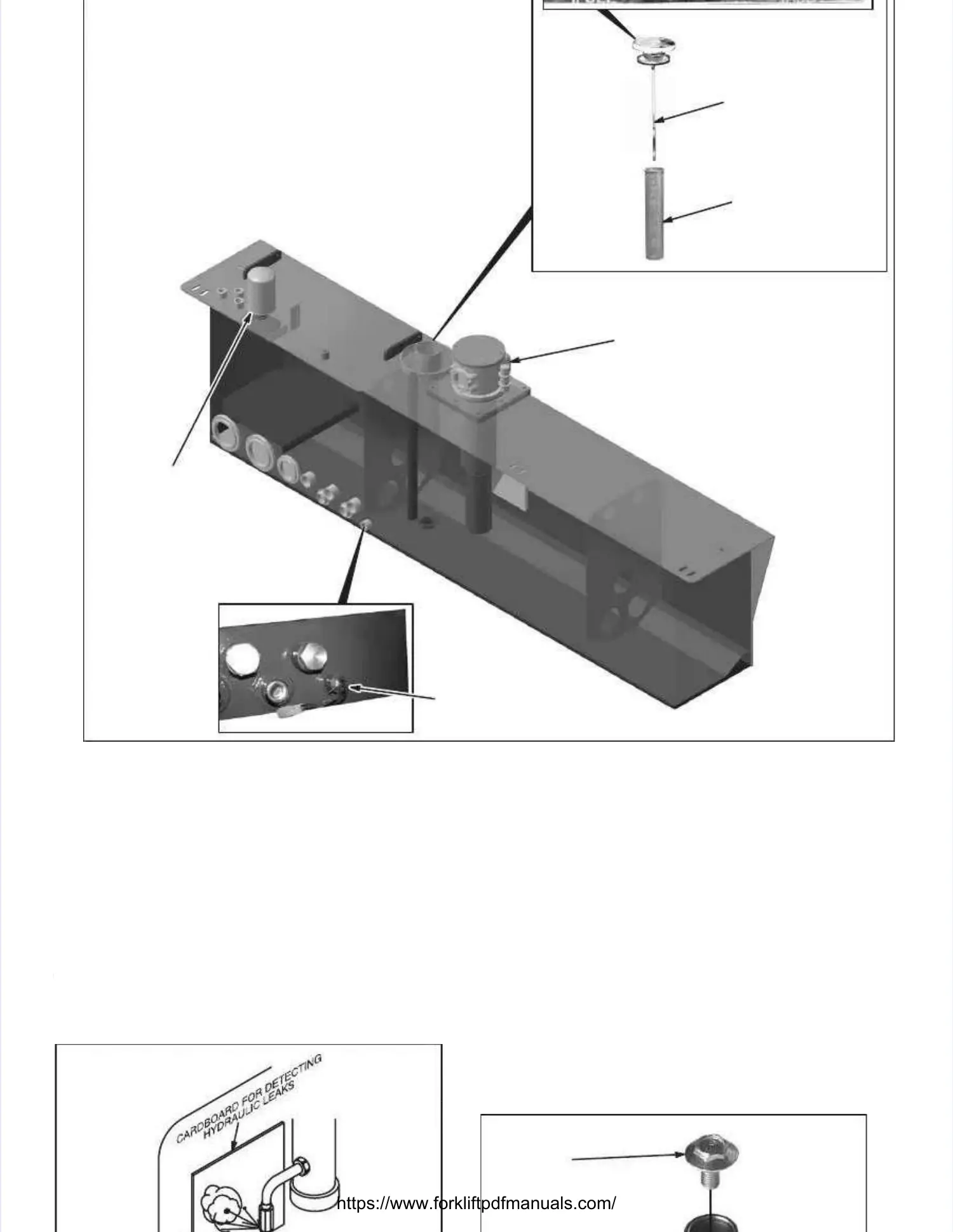 CARDBOARD FOR DETECTING HYDRAULIC LEAKS

https://www.forkliftpdfmanuals.com/