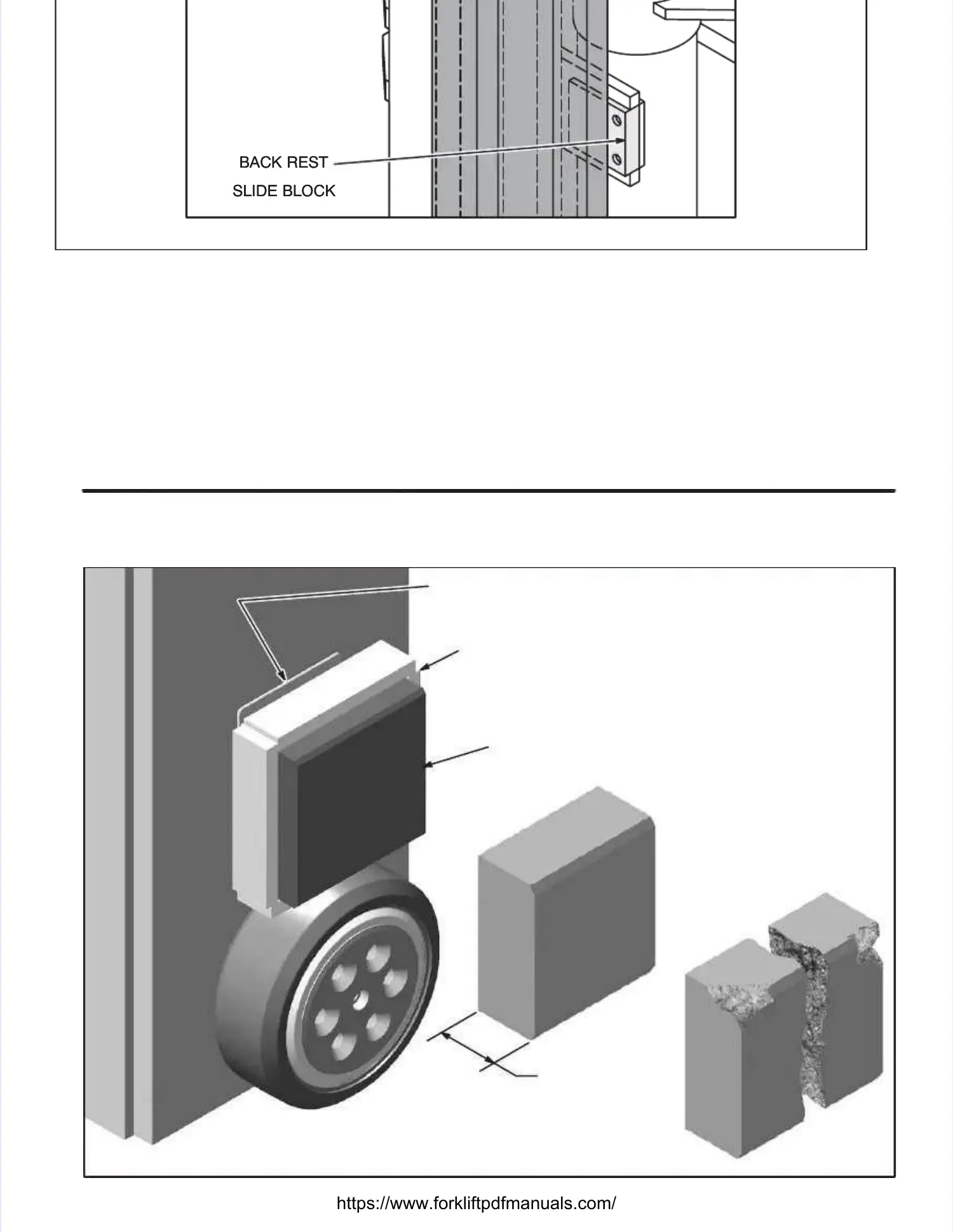 BACK REST
SLIDE BLOCK

https://www.forkliftpdfmanuals.com/