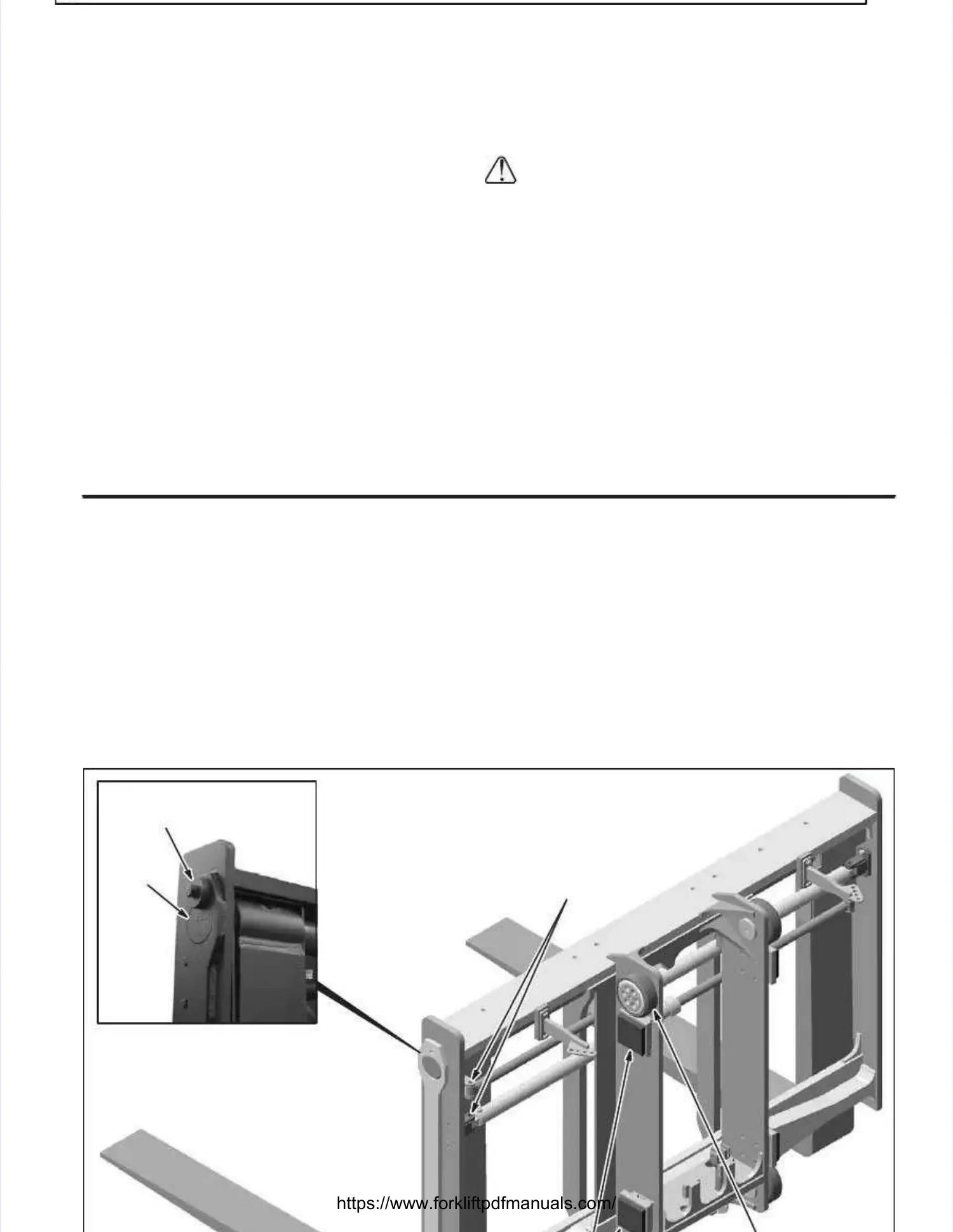 https://www.forkliftpdfmanuals.com/